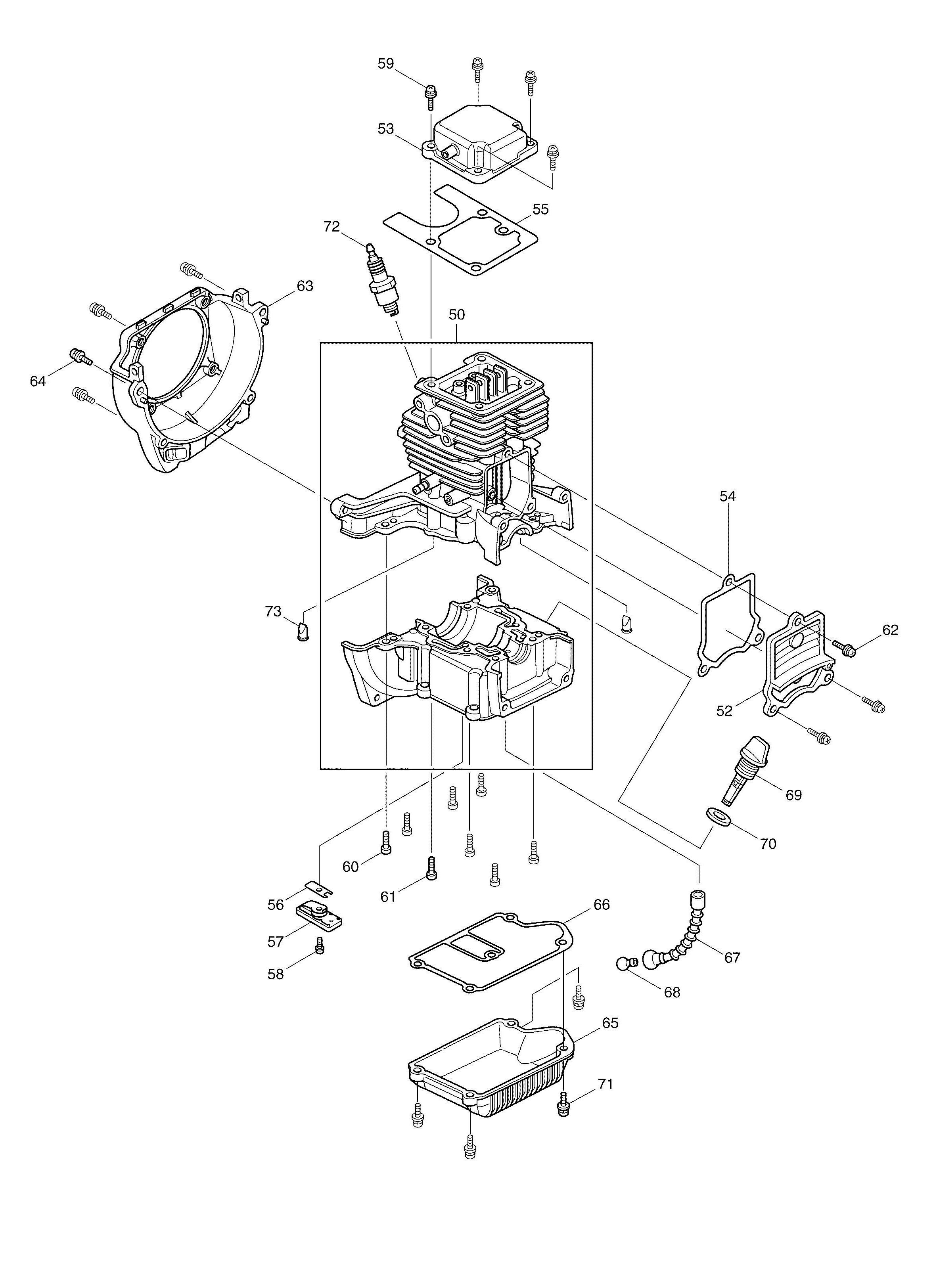 59
53
55
72
63
50
64
54
73
62
52
69
70
60
61
56
57
58
66
67
68
65
71