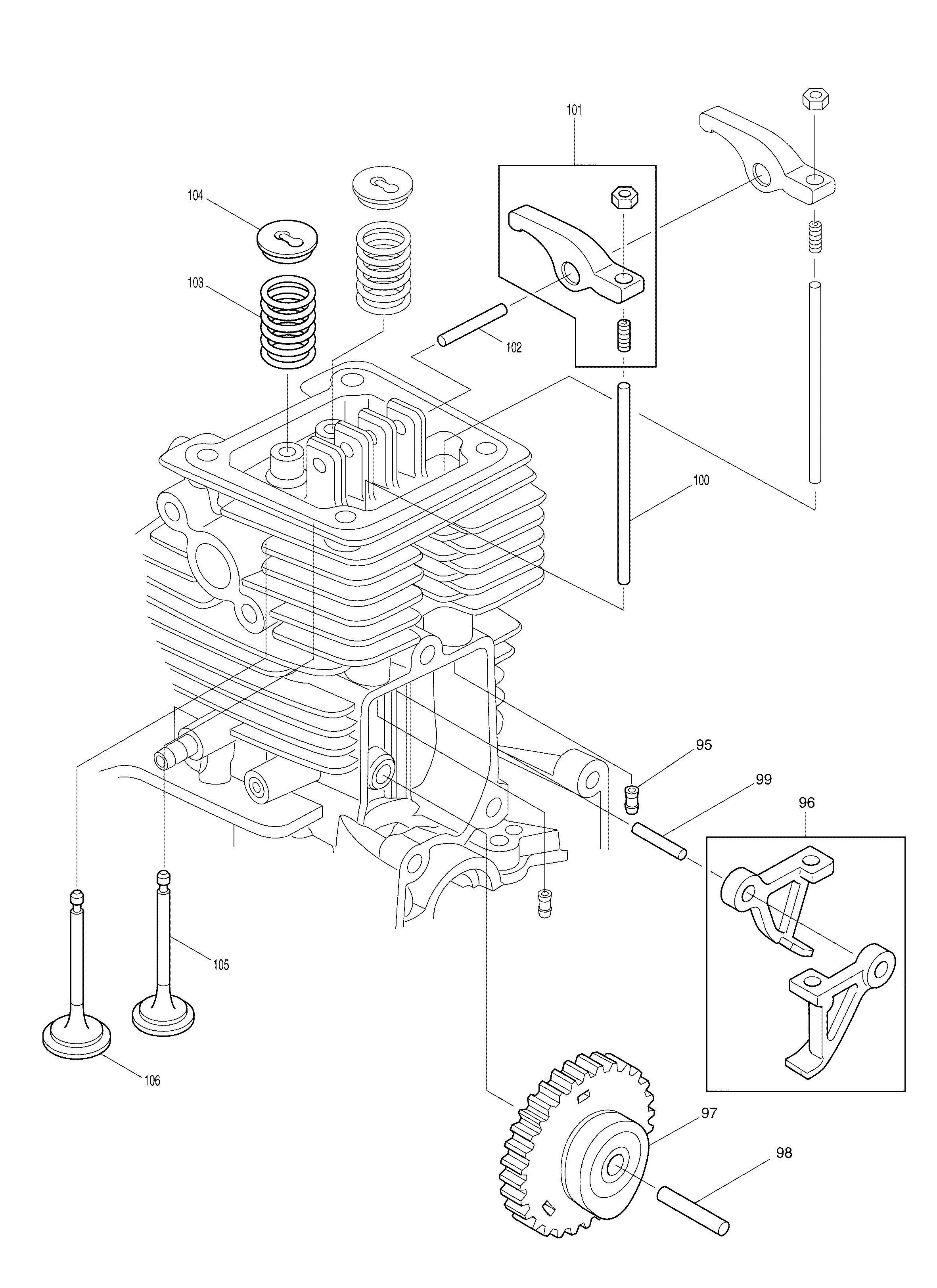 101
104
103
102
100
95
99
96
105
106
97
98