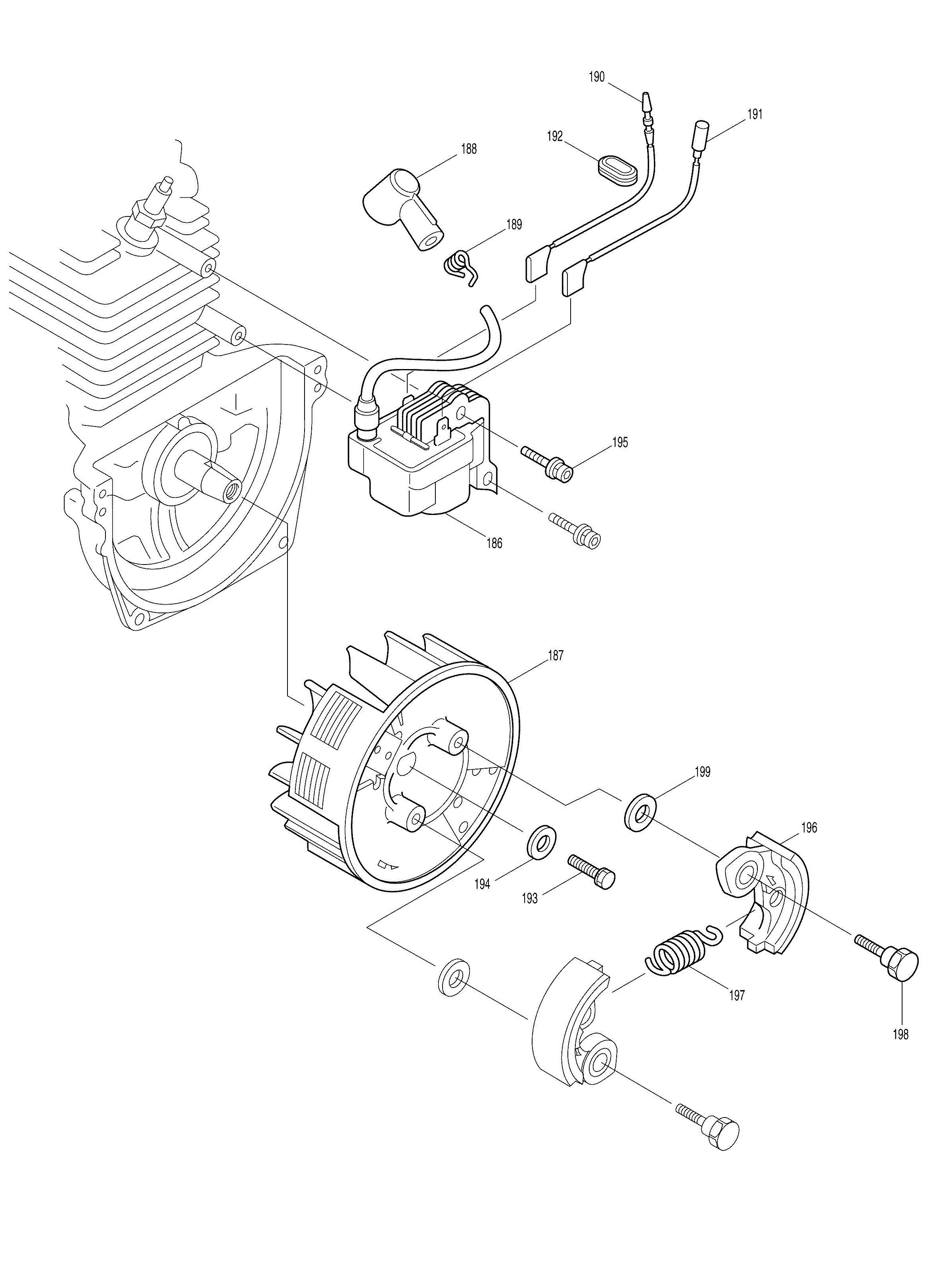 190
191
192
188
189
195
186
187
199
196
194
193
197
198