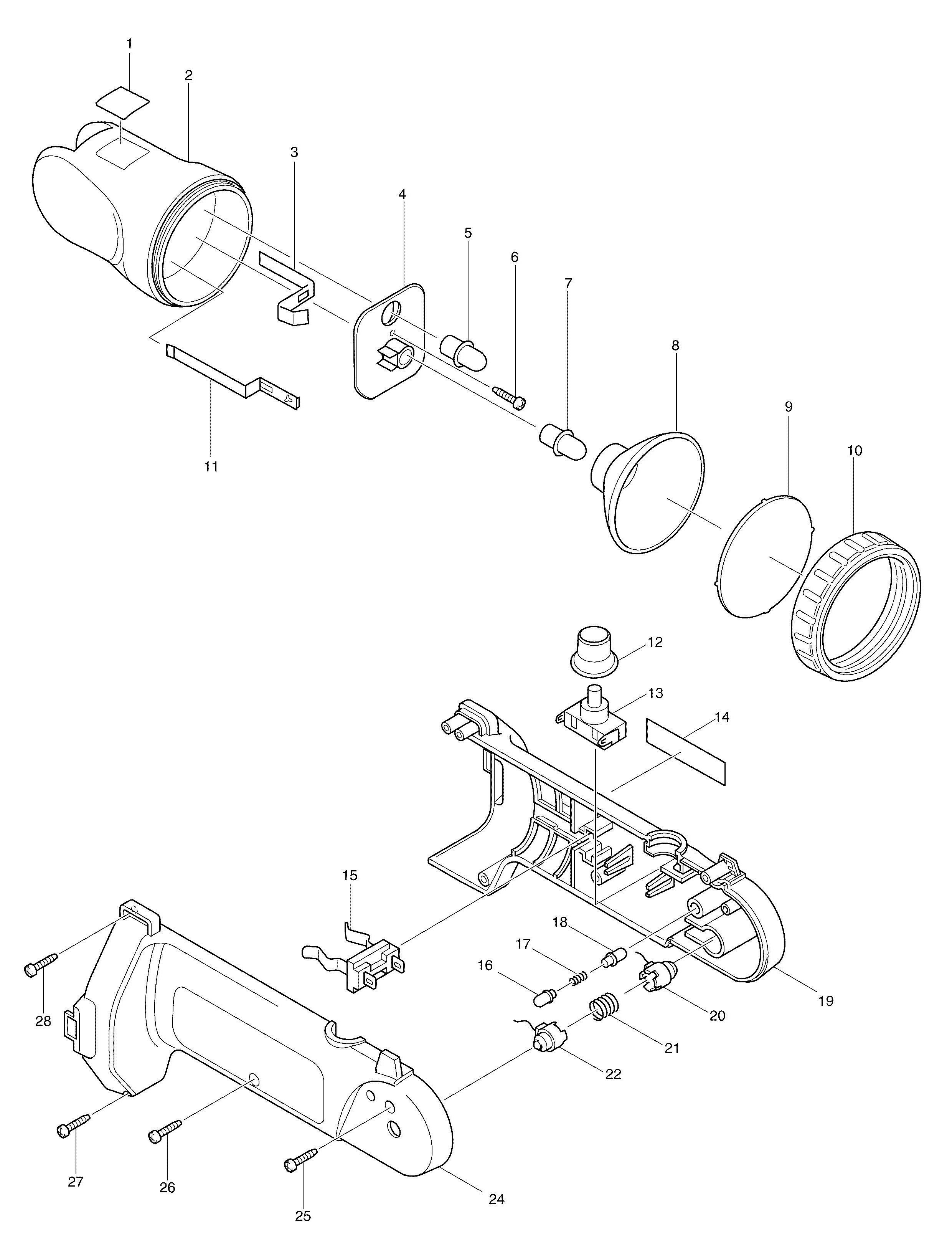 1
2
3
4
5
6
7
8
9
10
11
12
13
14
15
18
17
16
19
20
21
22
28
27
26
25
24