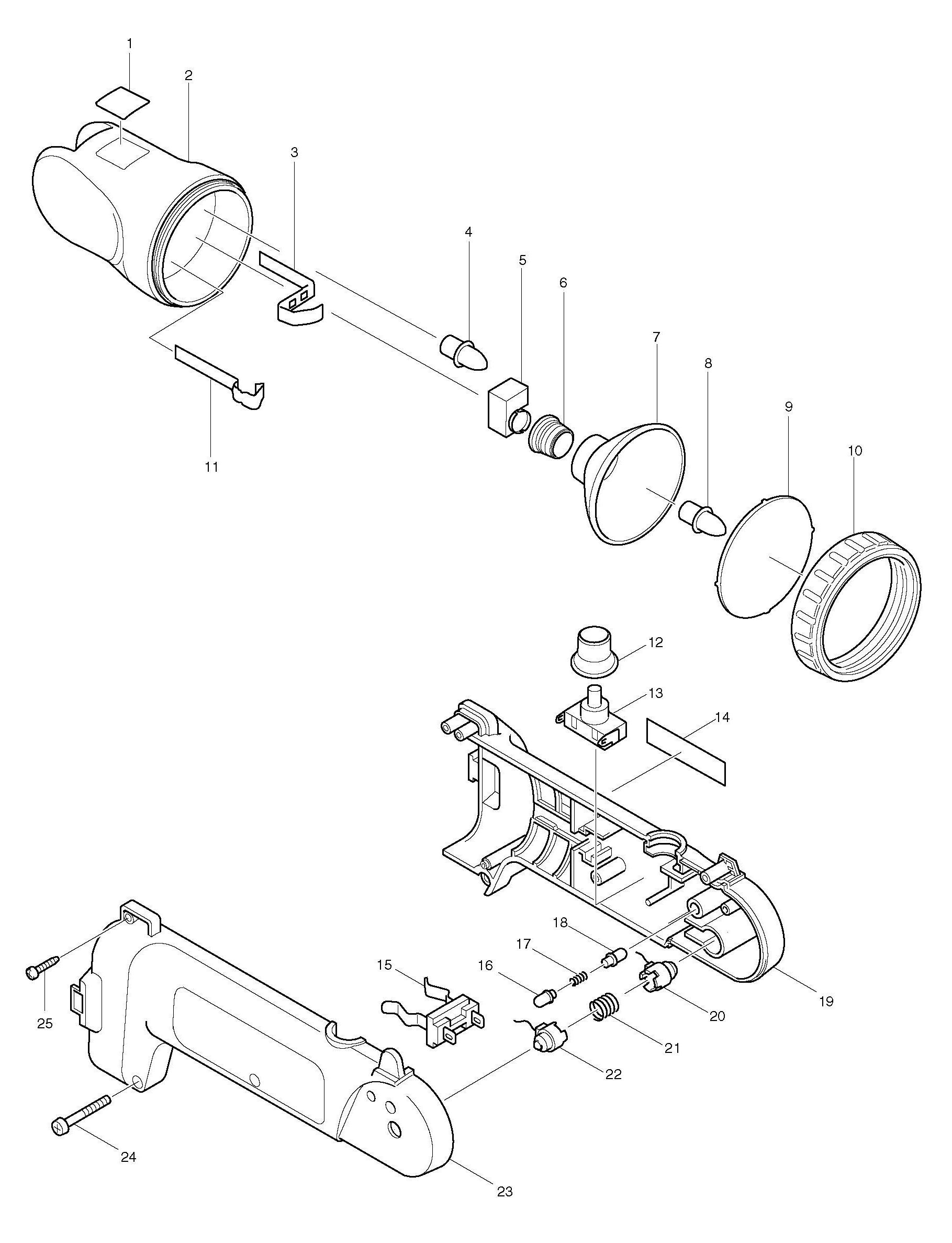 1
2
3
4
5
6
7
8
9
10
11
12
13
14
18
17
16
15
19
20
21
22
25
24
23