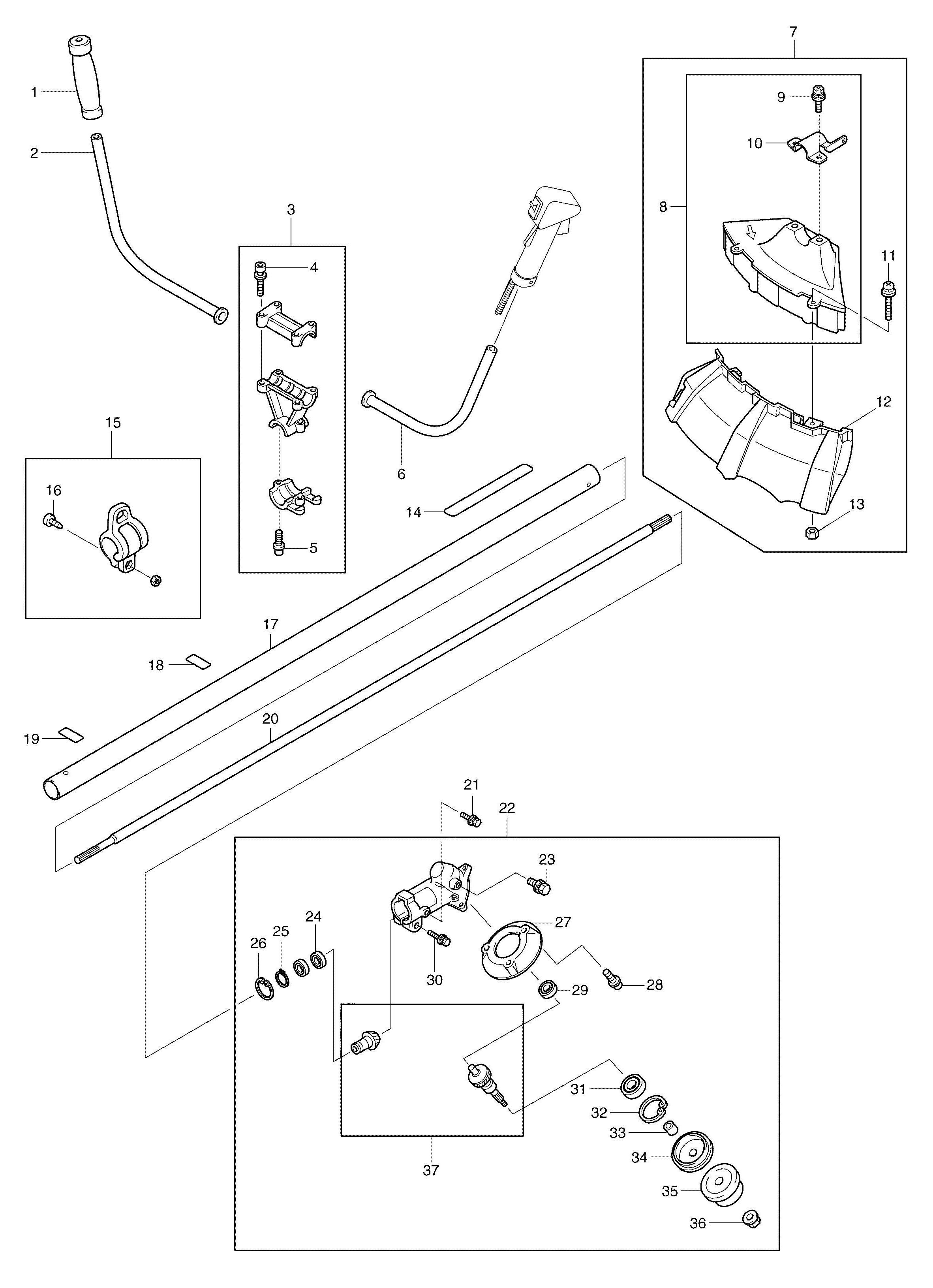 1
2
3
4
5
6
7
8
9
10
11
12
13
14
15
16
17
18
19
20
21
22
23
24
25
26
27
28
29
30
31
32
33
34
35
36
37