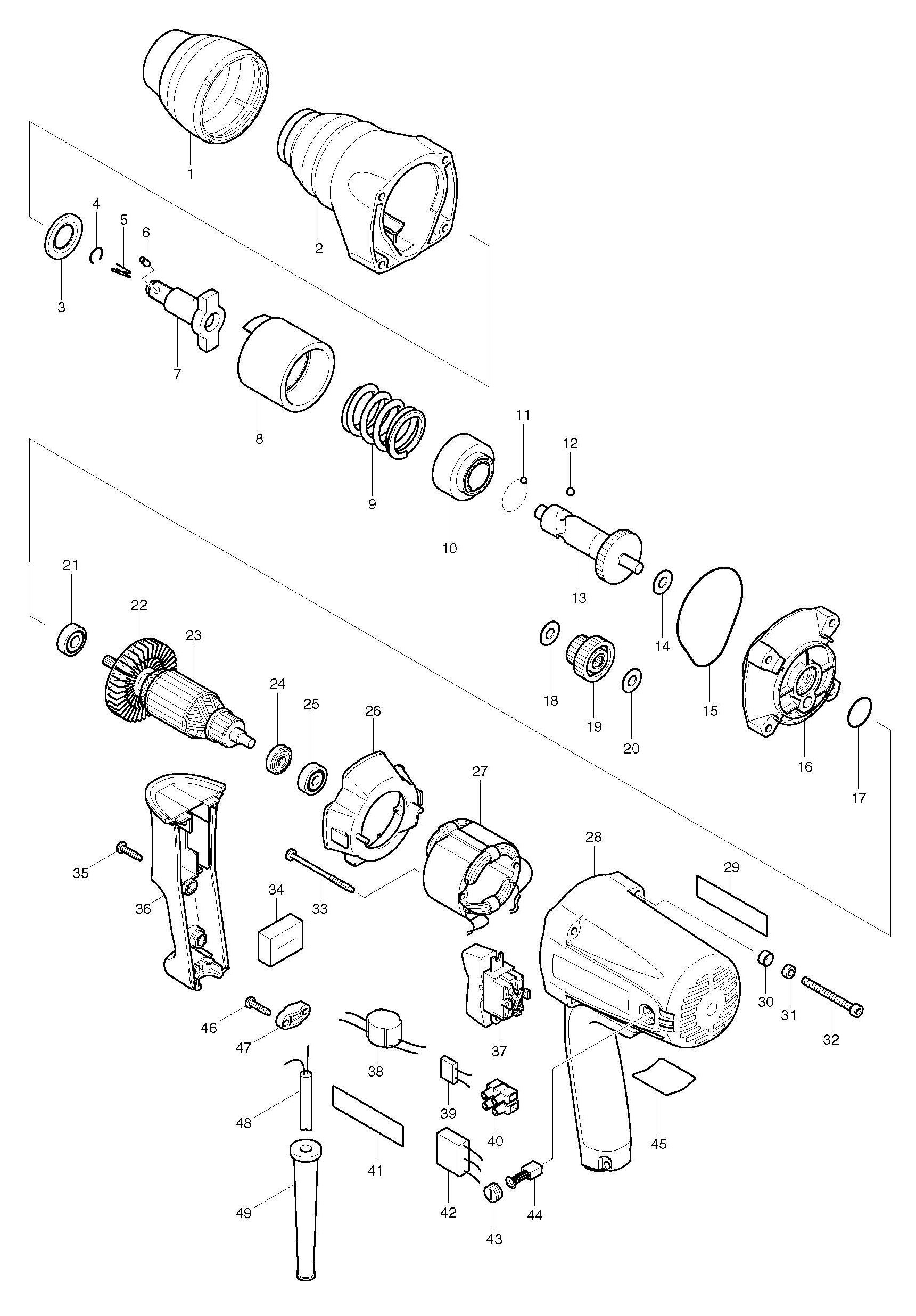 1
2
4
5
6
3
7
8
9
10
11
12
13
14
15
16
17
18
19
20
21
22
23
24
25
26
27
28
29
30
31
32
33
34
35
36
37
38
39
40
41
42
43
44
45
46
47
48
49