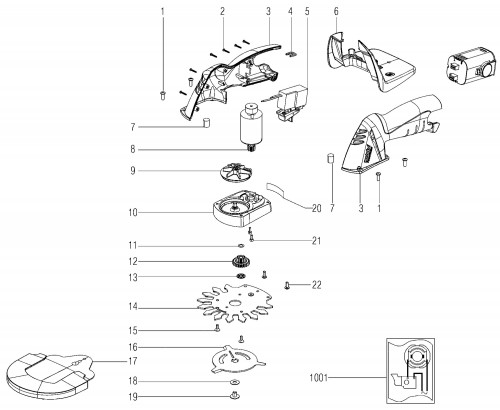 1
2
3
4
5
6
7
8
9
10
20
7
3
1
11
21
12
13
22
14
15
16
17
18
19
1001