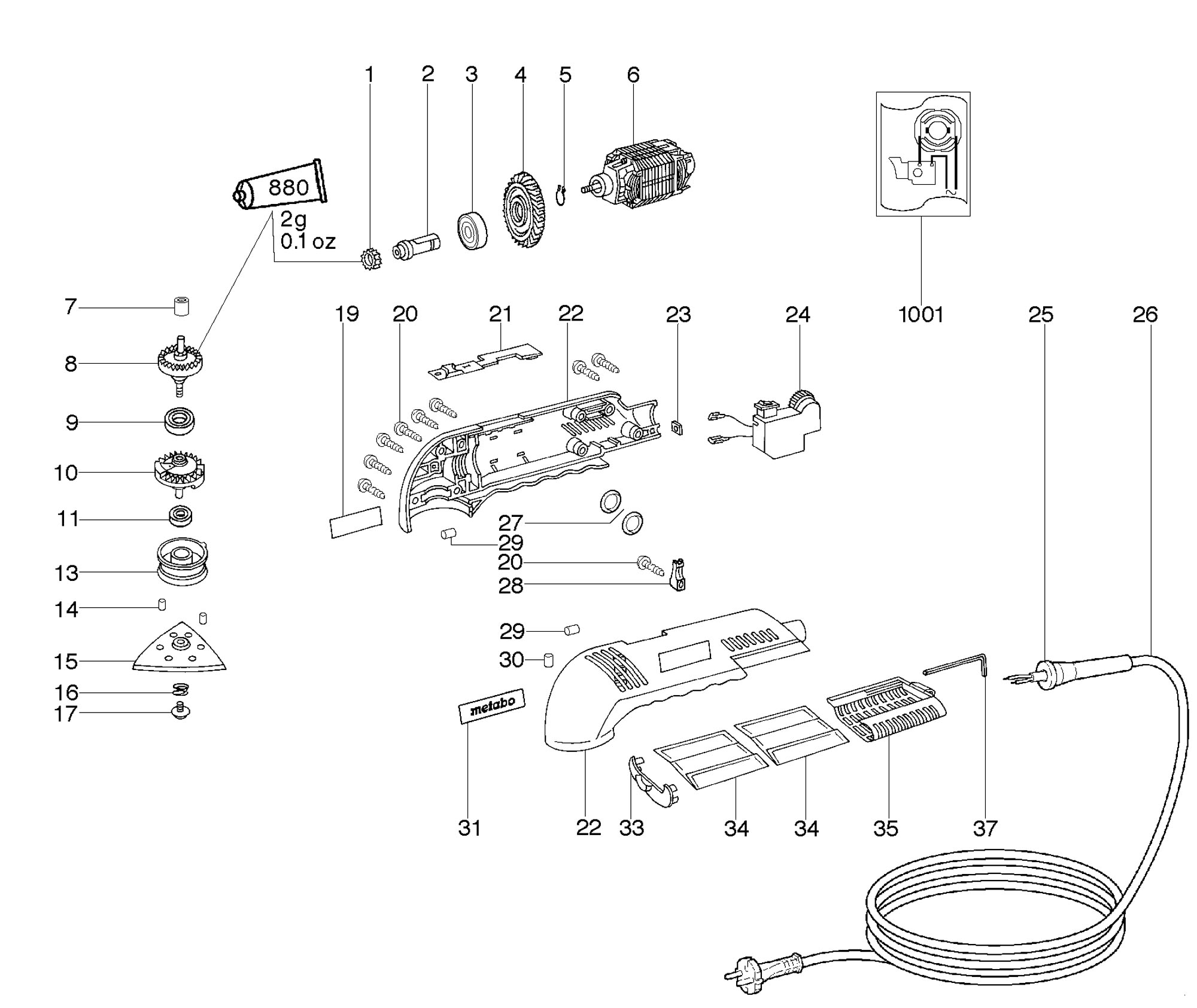 1 2 3 4 5 6

880

2g
0.1 oz

7
8
9
10
11
13
14
15
16
17

19 20 21 22 23 24 1001 25 26

27
29
20
28

29
30

metabo

31 22 33 34 34 35 37