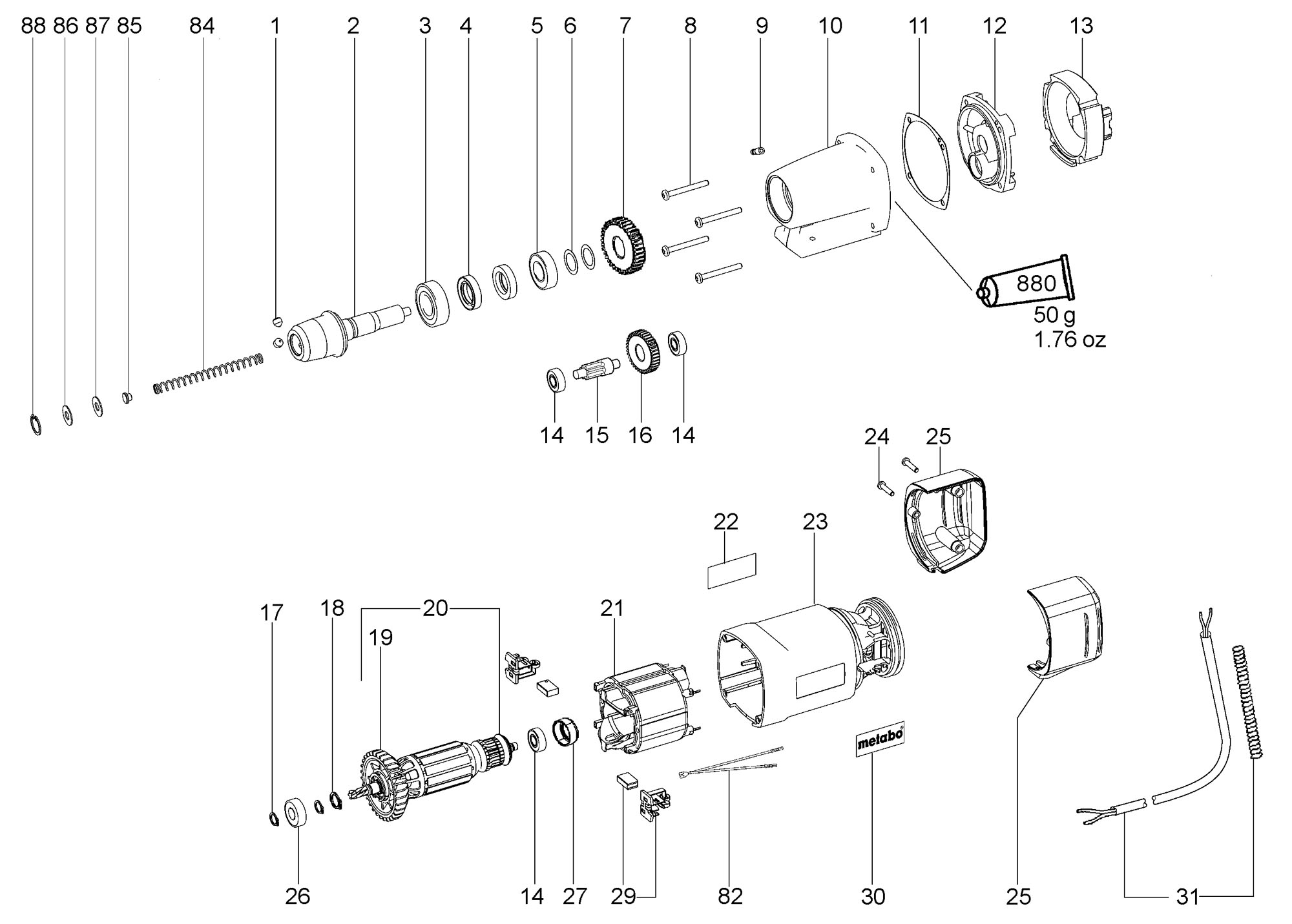 88 86 87 85 84 1 2 3 4 5 6 7 8 9 10 11 12 13

880
50 g
1.76 oz

14 15 16 14

24 25

22 23

17 18 20 19 21

metabo

26 14 27 29 82 30 25 31