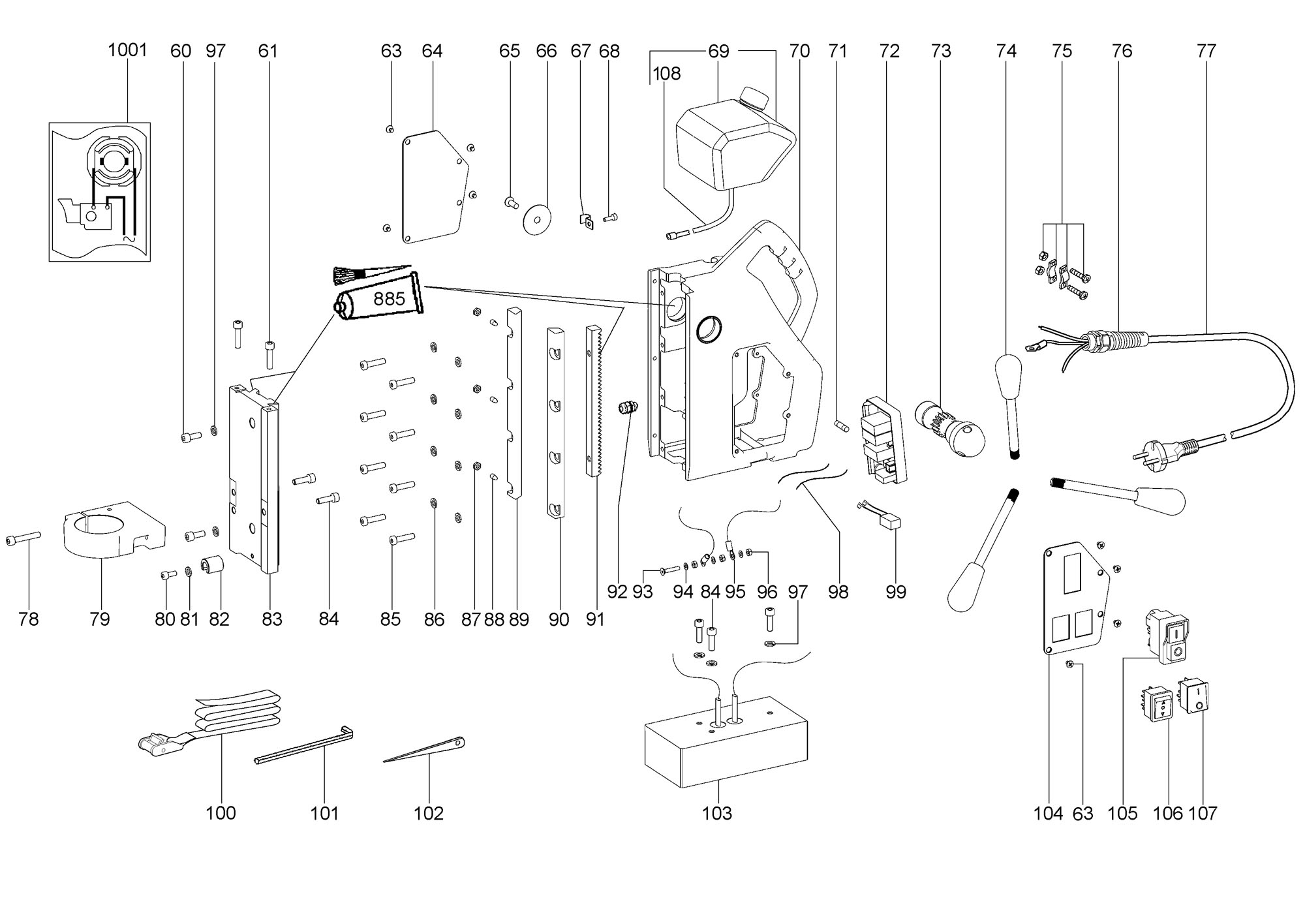 1001 60 97 61 63 64 65 66 67 68 69 70 71 72 73 74 75 76 77

108

885

78 79 80 81 82 83 84 85 86 87 88 89 90 91 92 93 94 84 95 96 97 98 99

100 101 102 103 104 63 105 106 107