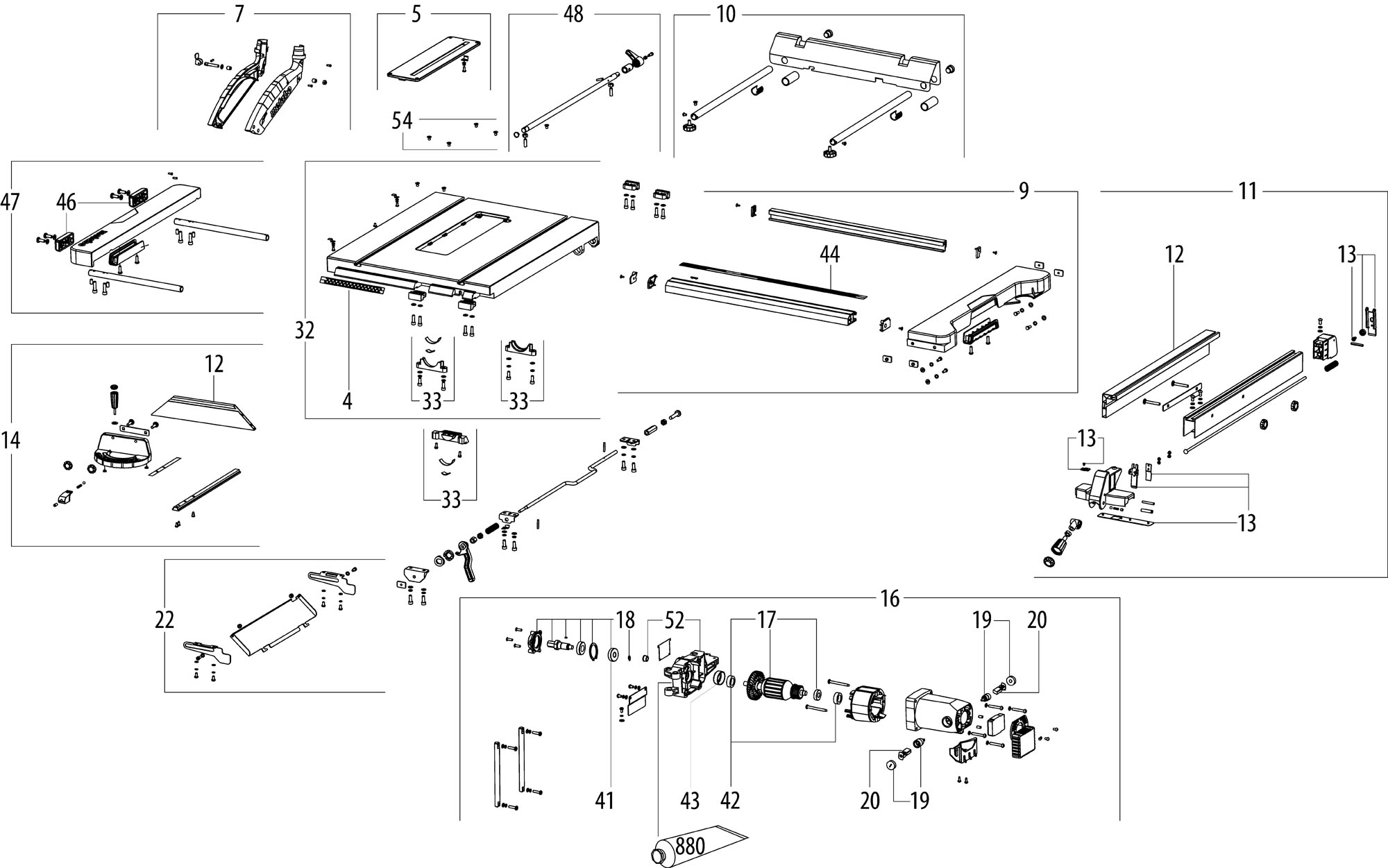 7
5
48
10
54
47
46
32
4
33
33
9
44
11
12
13
14
12
33
13
13
22
16
18
52
17
19
20
41
43
42
20
19
880