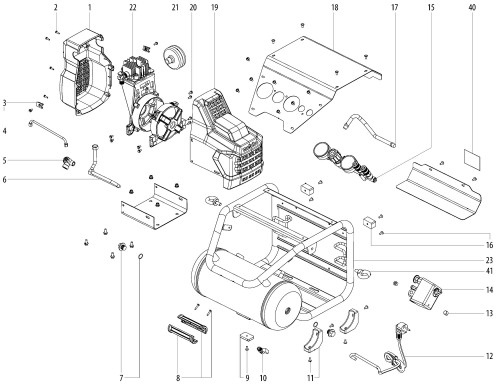 2 1 22 21 20 19 18 17 15 40
3
4
5
6
16
23
41
14
13
12
7 8 9 10 11