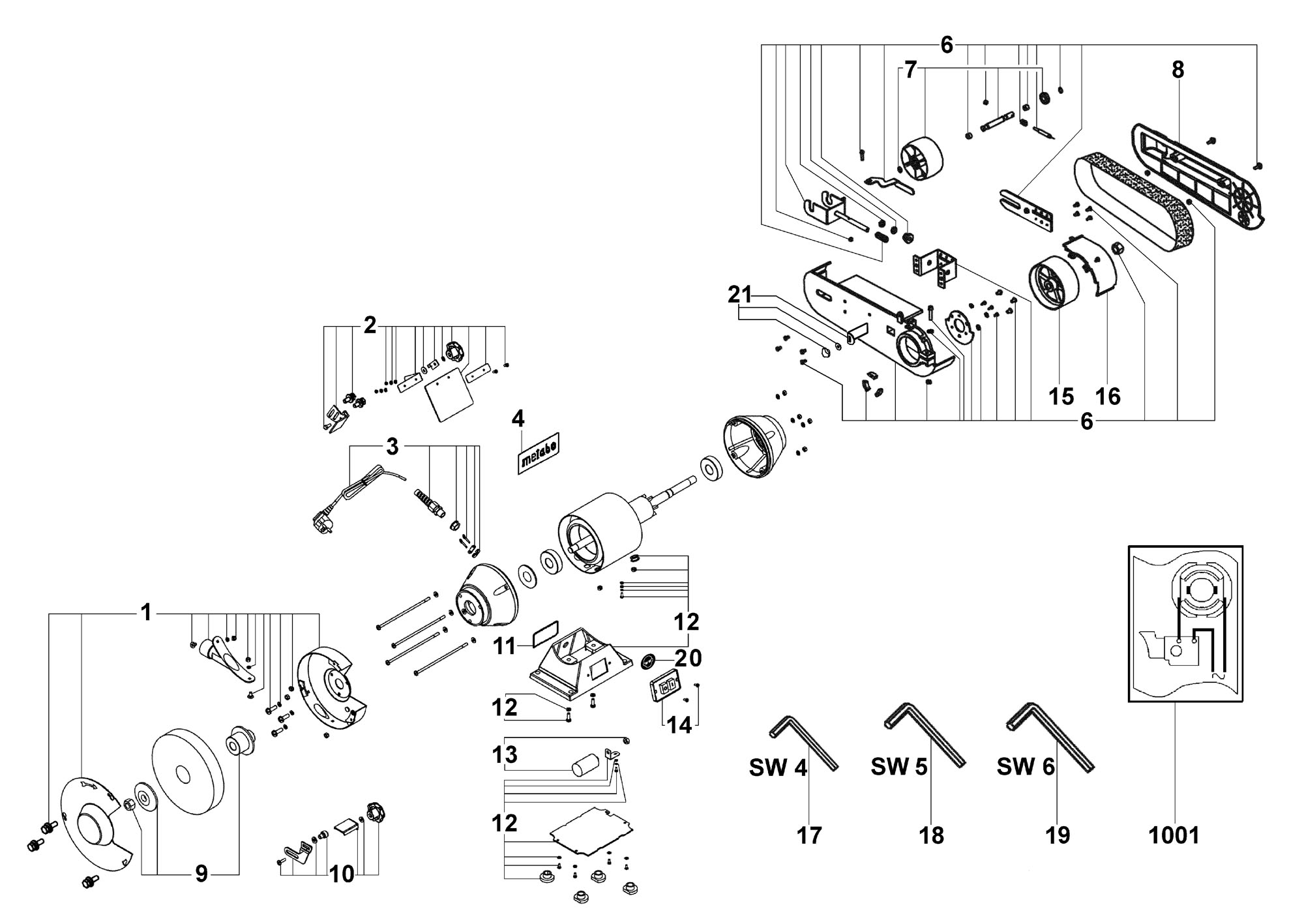 6
7
8
21
15
16
6
2
4
metabo
3
12
1
11
20
12
14
13
12
9
10
SW 4
SW 5
SW 6
17
18
19
1001