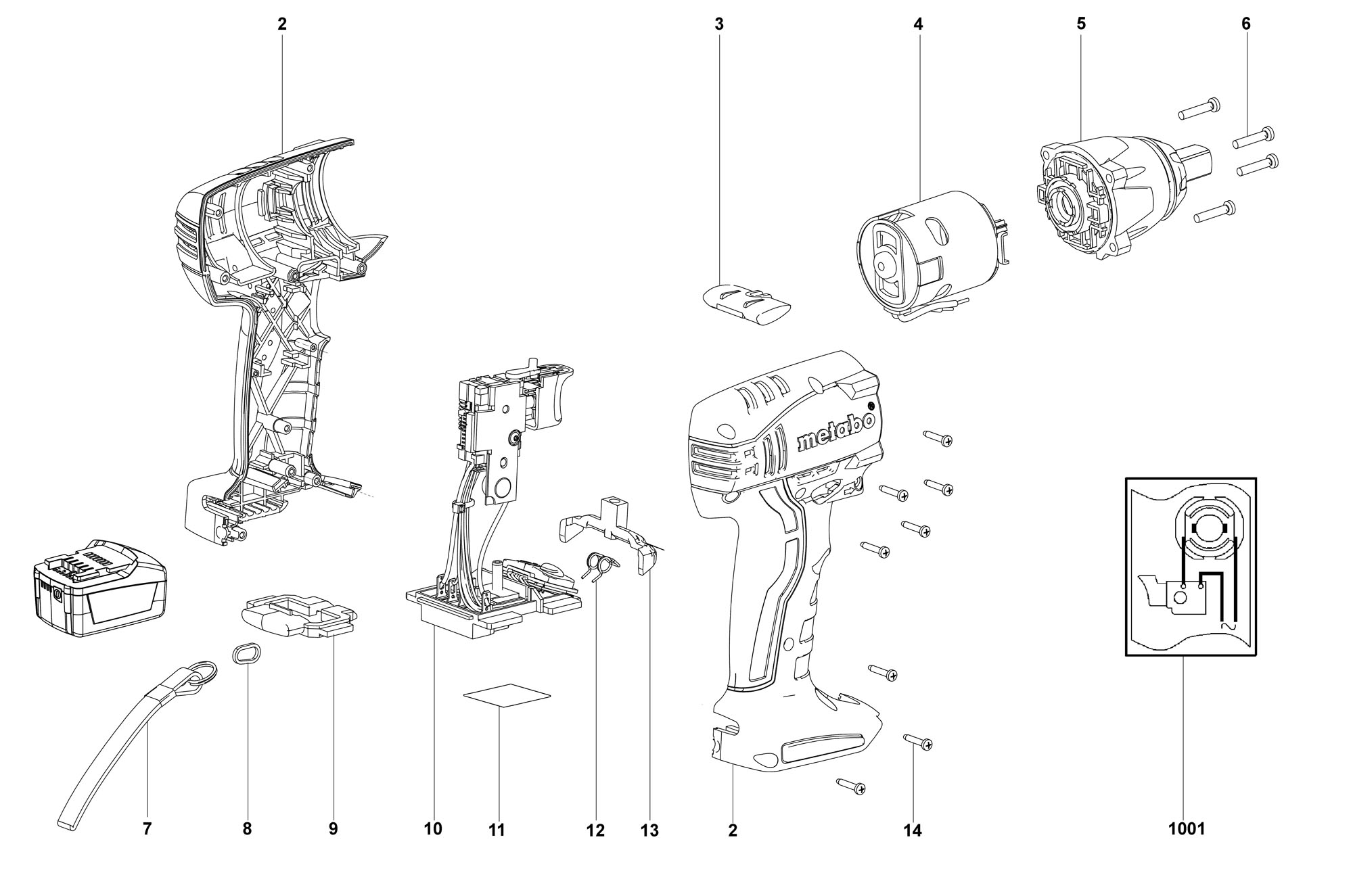 2

3

4

5

6

metabo

7

8

9

10

11

12

13

2

14

1001