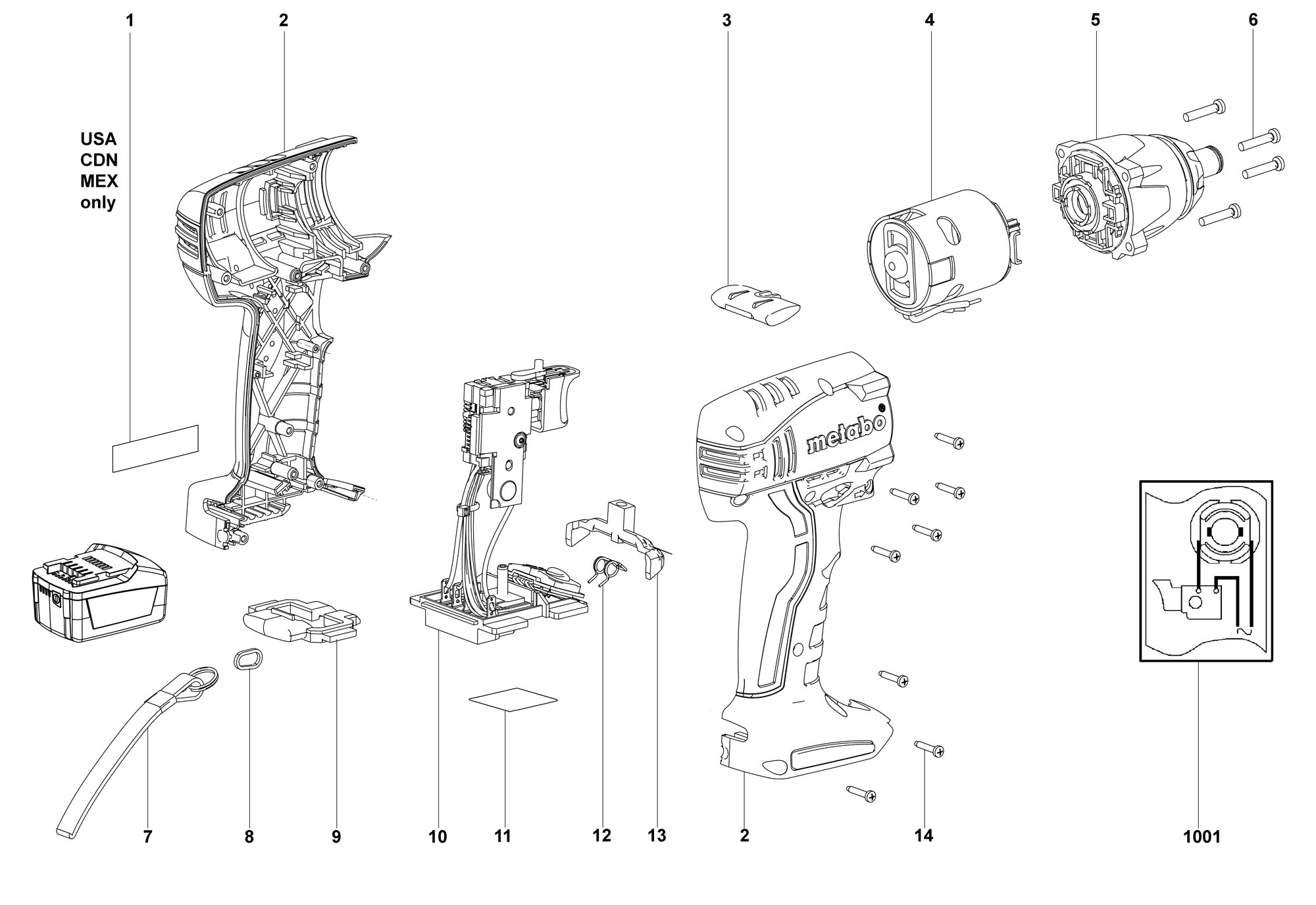 1 2 3 4 5 6

USA
CDN
MEX
only

metabo

7 8 9 10 11 12 13 2 14 1001