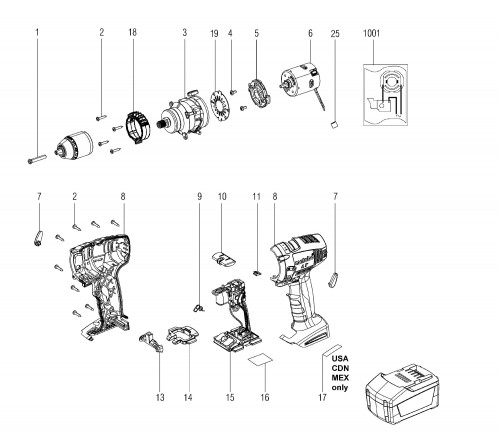 1
2
18
3
19
4
5
6
25
1001

7
2
8
9
10
11
8
7

13
14
15
16
17
USA
CDN
MEX
only