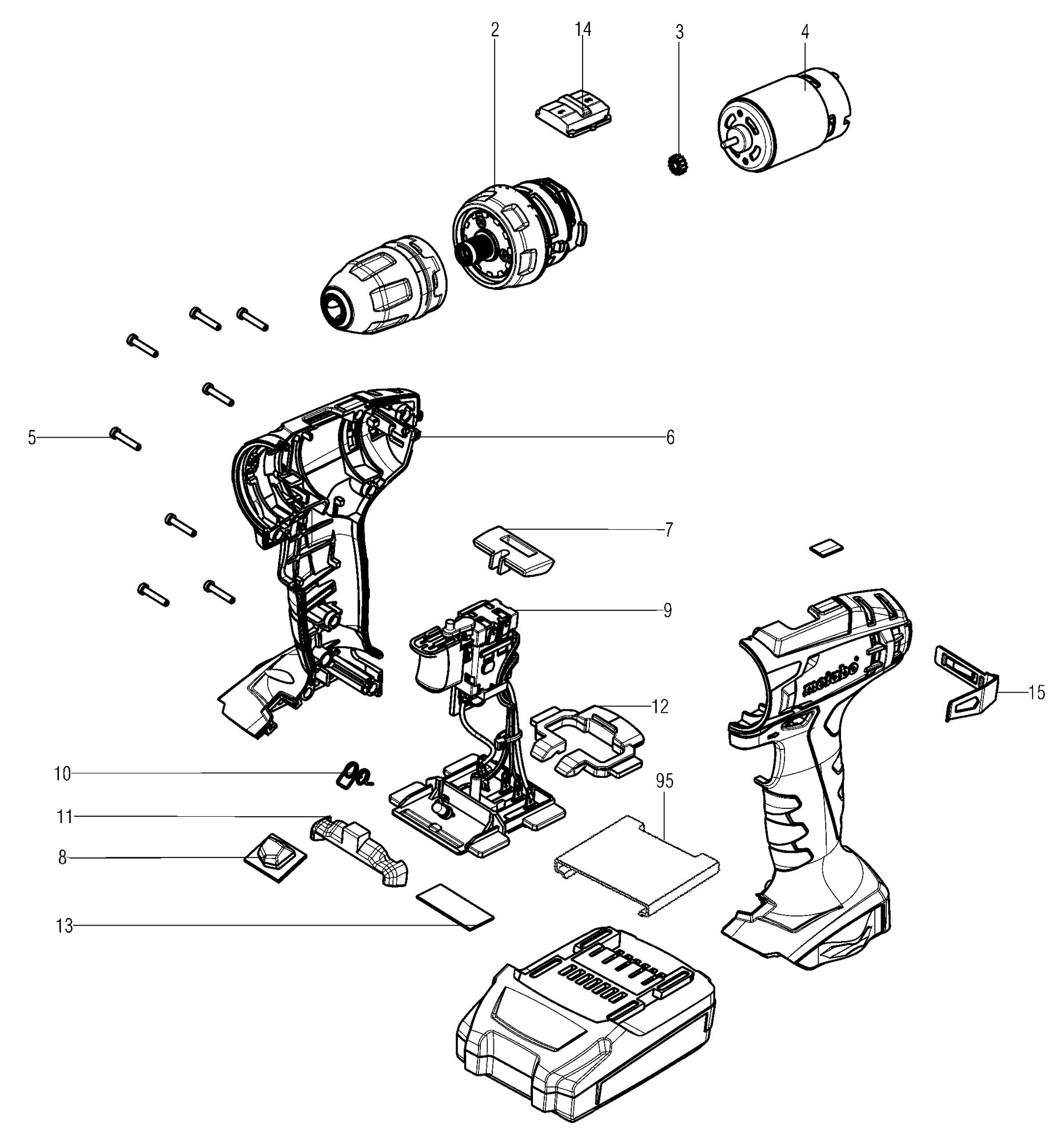 2
14
3
4
5
6
7
9
metabo
15
12
10
95
11
8
13