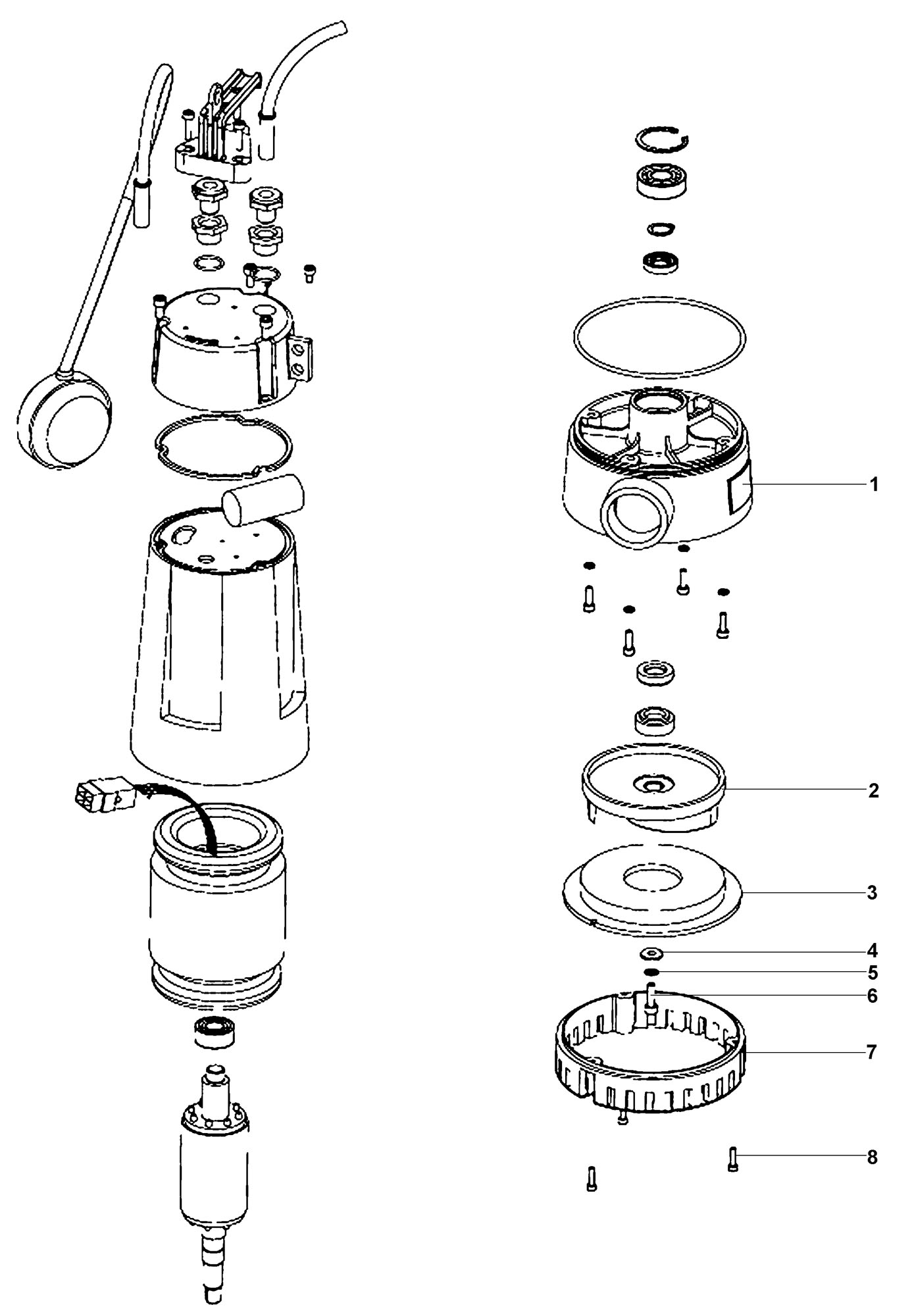 1
2
3
4
5
6
7
8