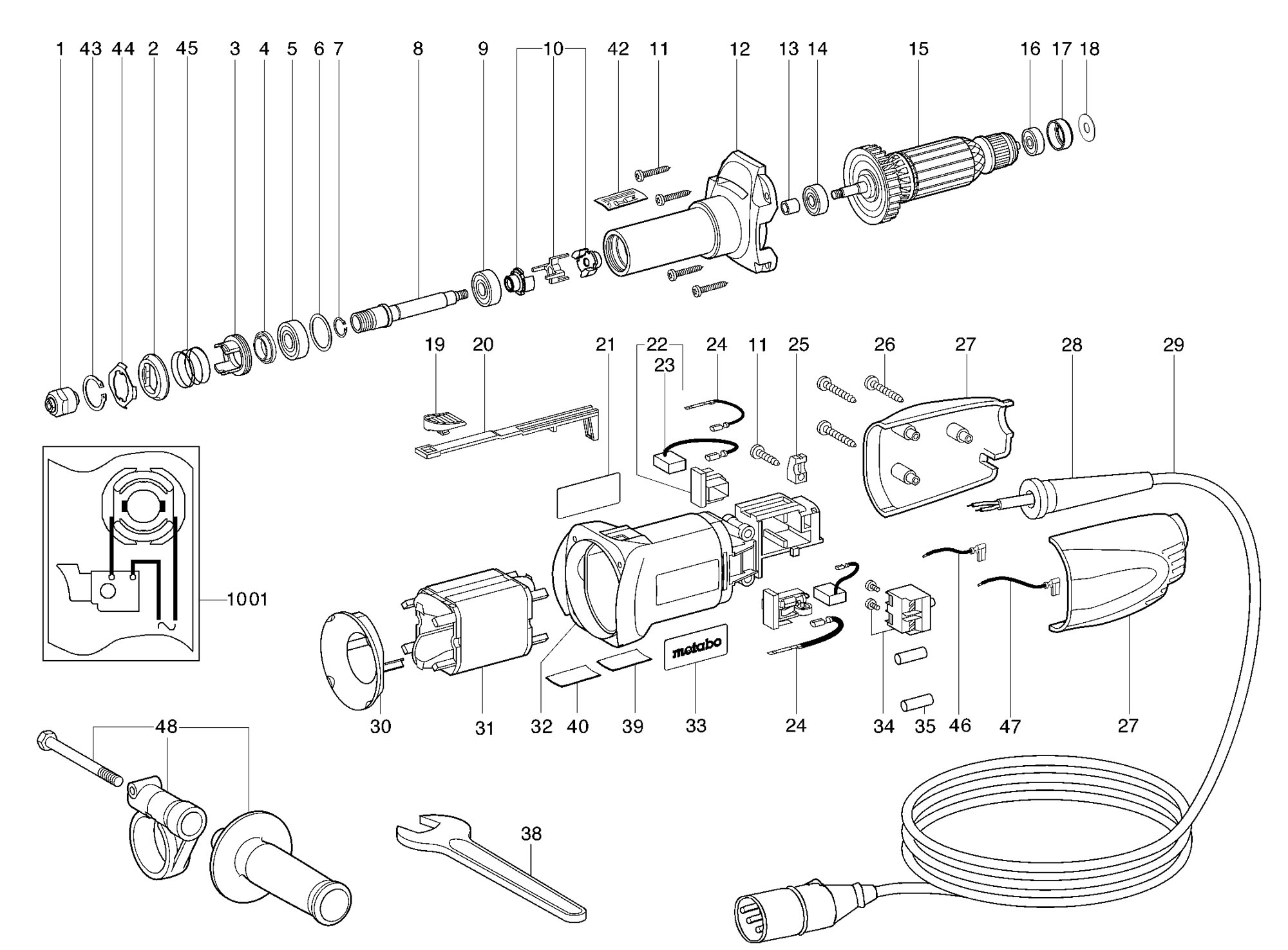 1 43 44 2 45 3 4 5 6 7 8 9 10 42 11 12 13 14 15 16 17 18

19 20 21 22 23 24 11 25 26 27 28 29

1001

metabo

30 31 32 40 39 33 24 34 35 46 47 27

48

38