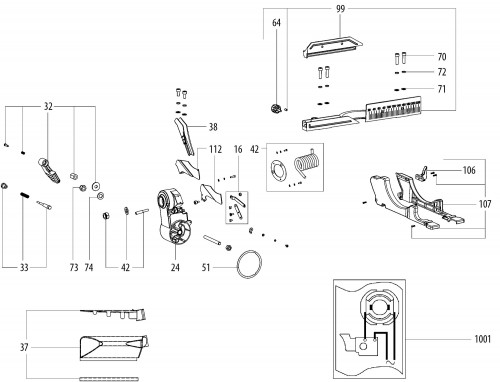 99
64
70
72
71
32
38
112
16
42
106
107
33
73
74
42
24
51
37
1001