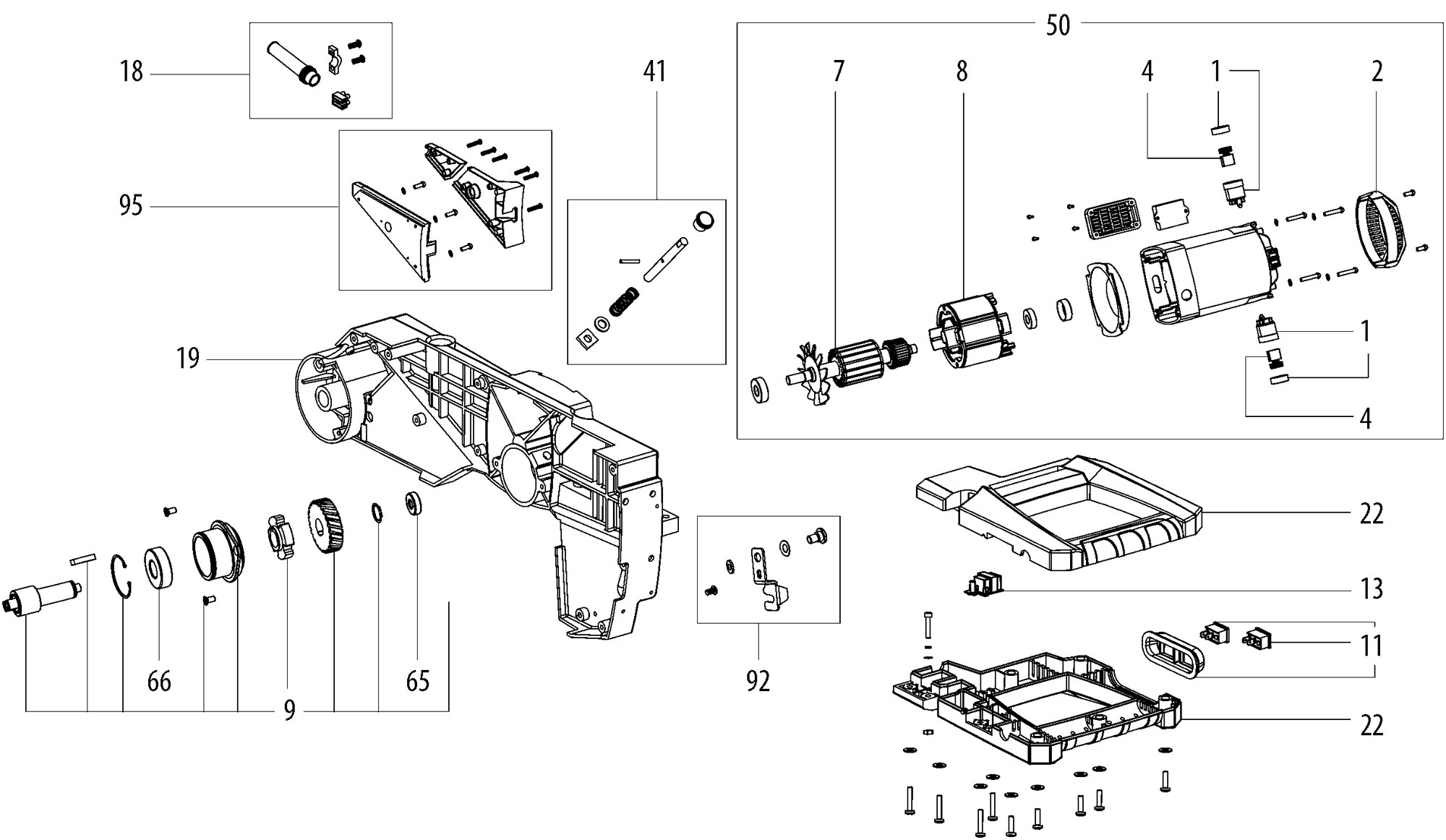 18
95
41
50
7
8
4
1
2
1
1
4
19
22
13
11
22
92
66
65
9