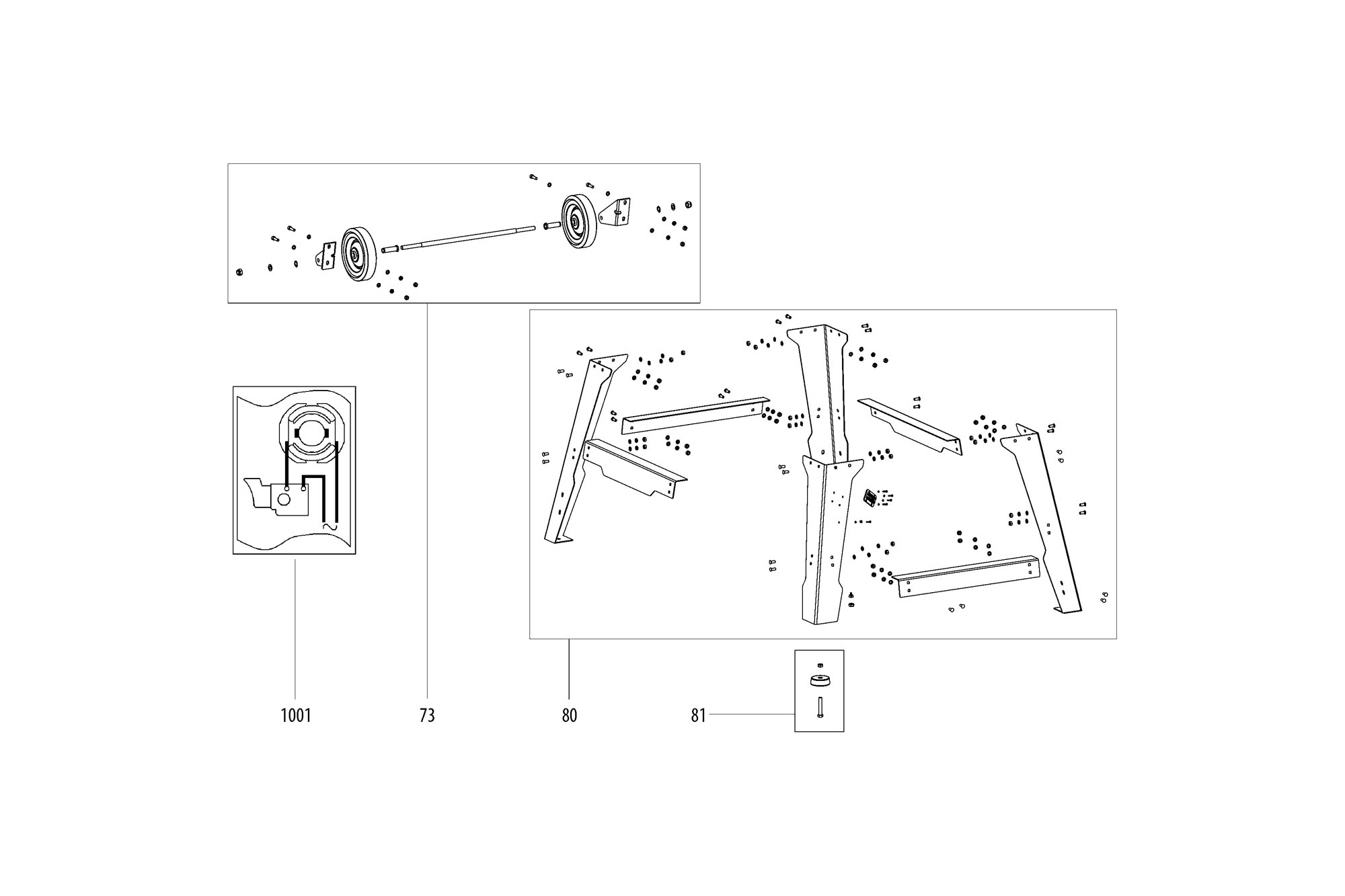 1001

73

80

81