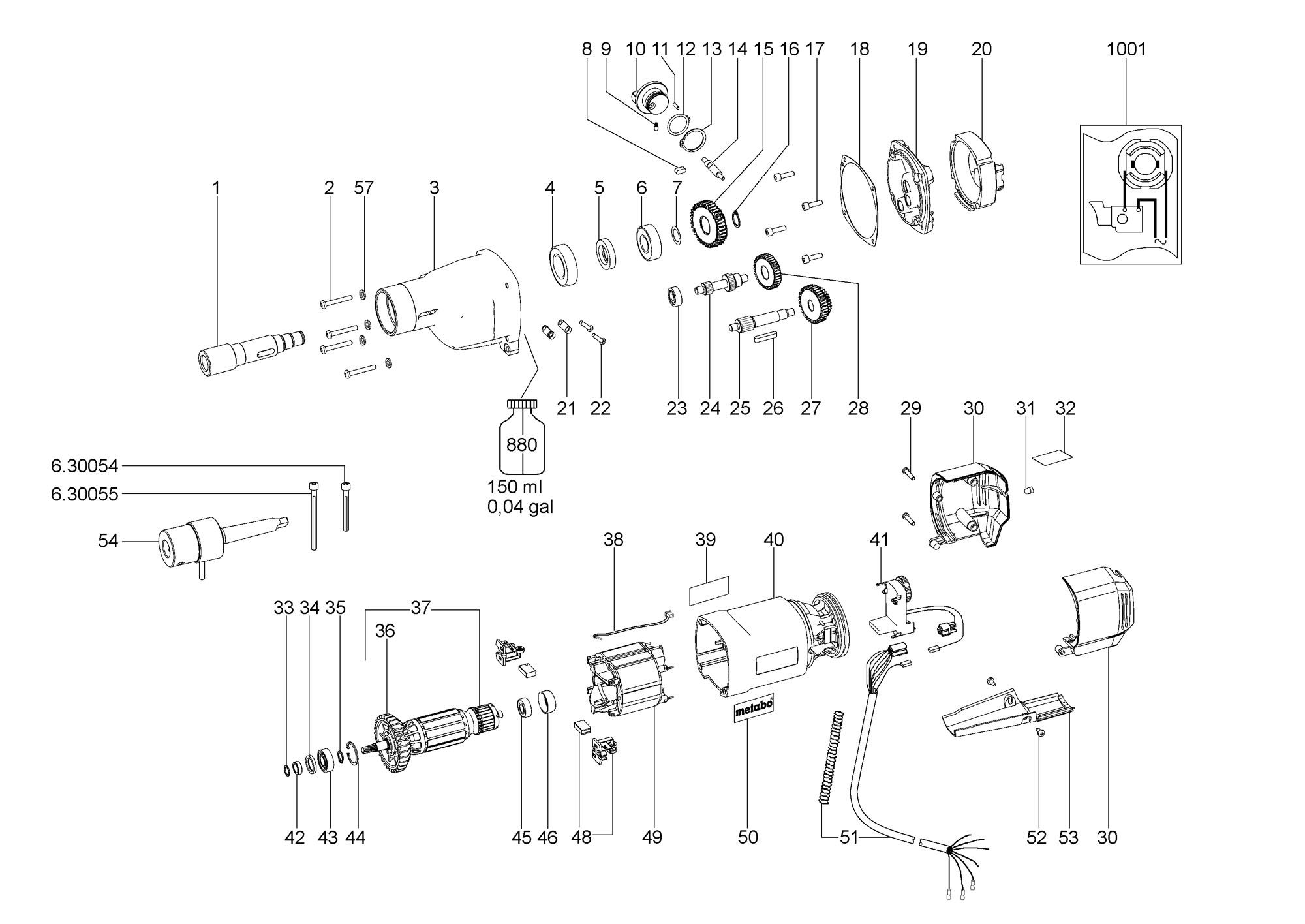 8 9 10 11 12 13 14 15 16 17 18 19 20 1001

1 2 57 3 4 5 6 7

21 22 23 24 25 26 27 28

880
150 ml
0,04 gal

29 30 31 32

6.30054
6.30055
54

38 39 40 41

33 34 35 37
36

metabo

42 43 44 45 46 48 49 50 51 52 53 30