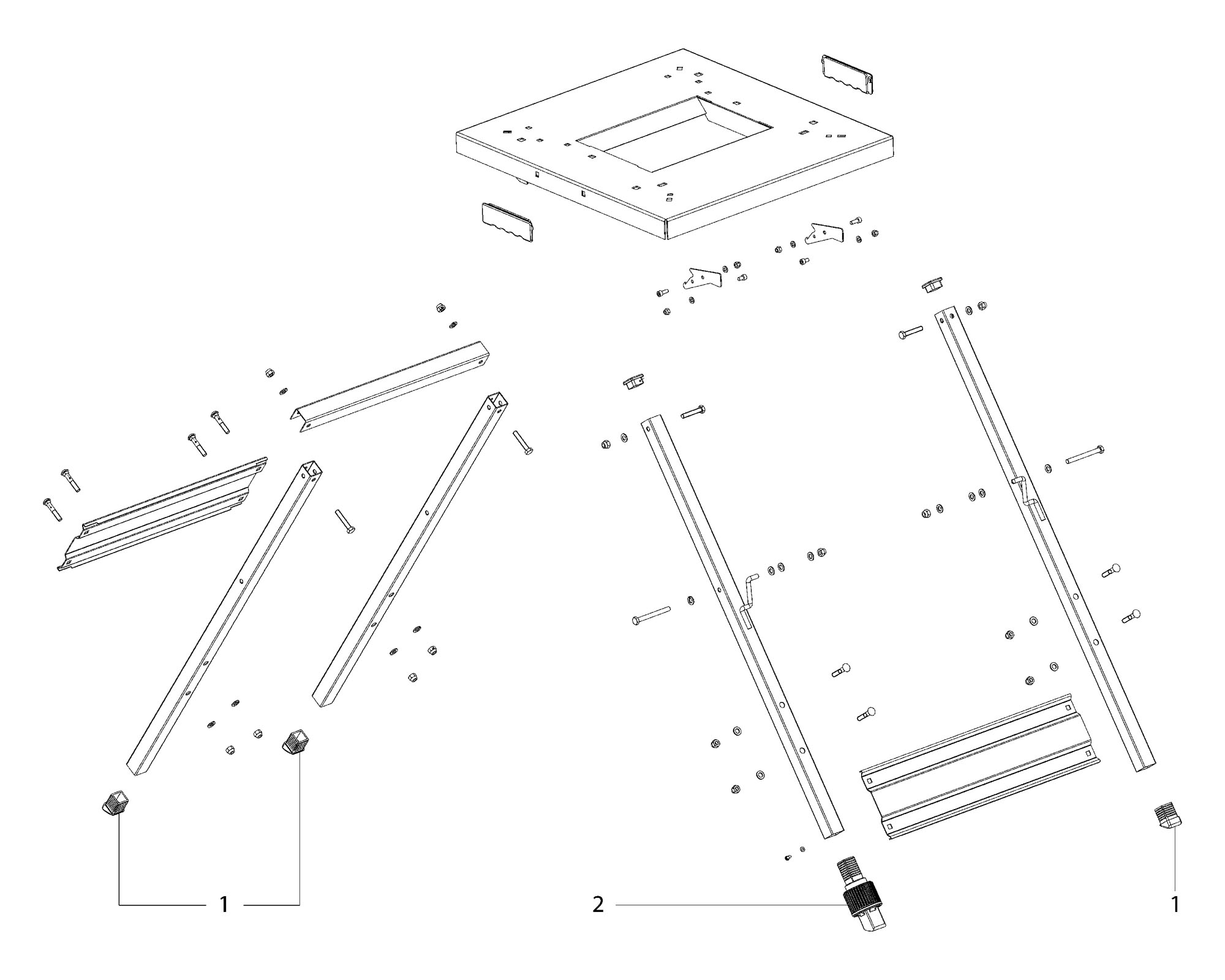 1
2
1