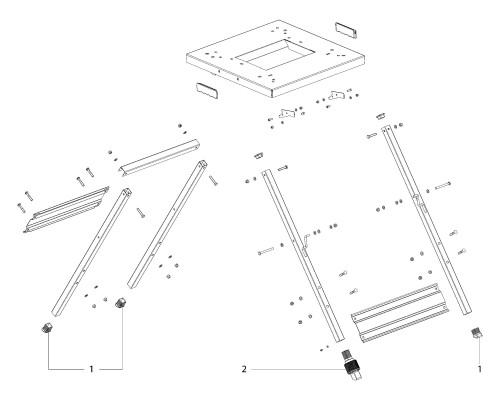 1
2
1