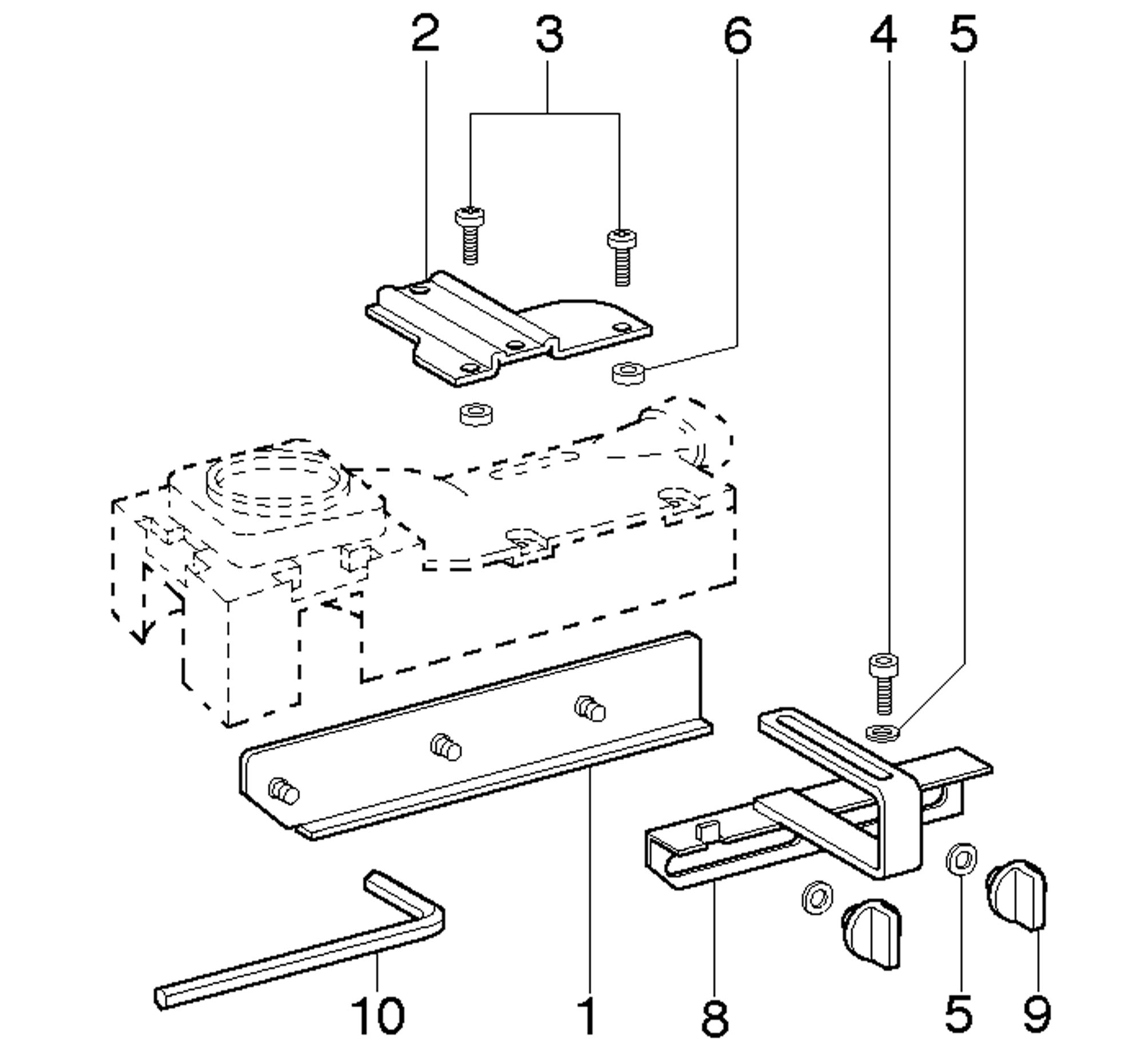 2 3 6 4 5

10 1 8 5 9