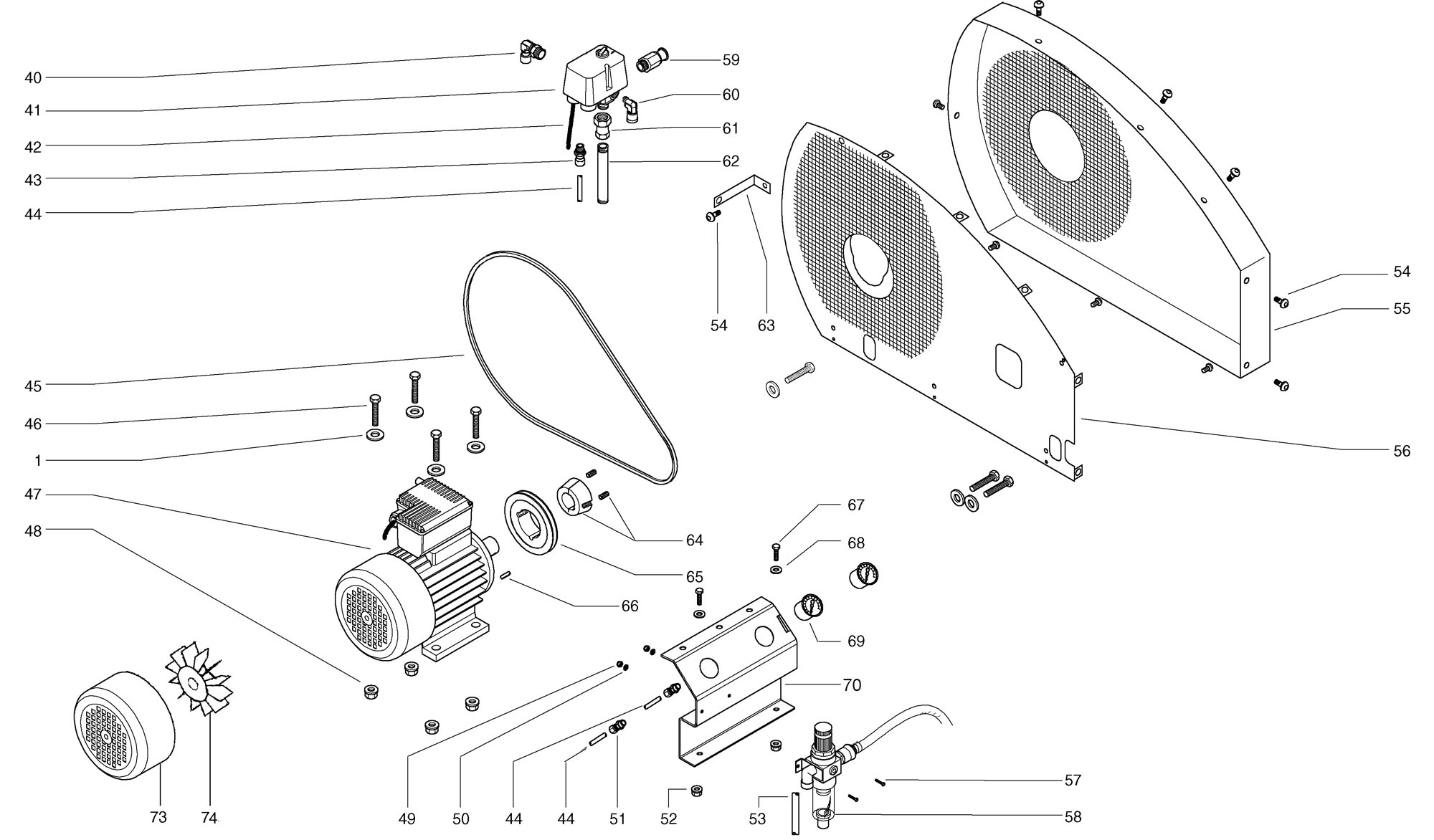 40
41
42
43
44
59
60
61
62
54
63
54
55
56
45
46
1
47
48
64
65
66
67
68
69
70
57
58
73
74
49
50
44
44
51
52
53