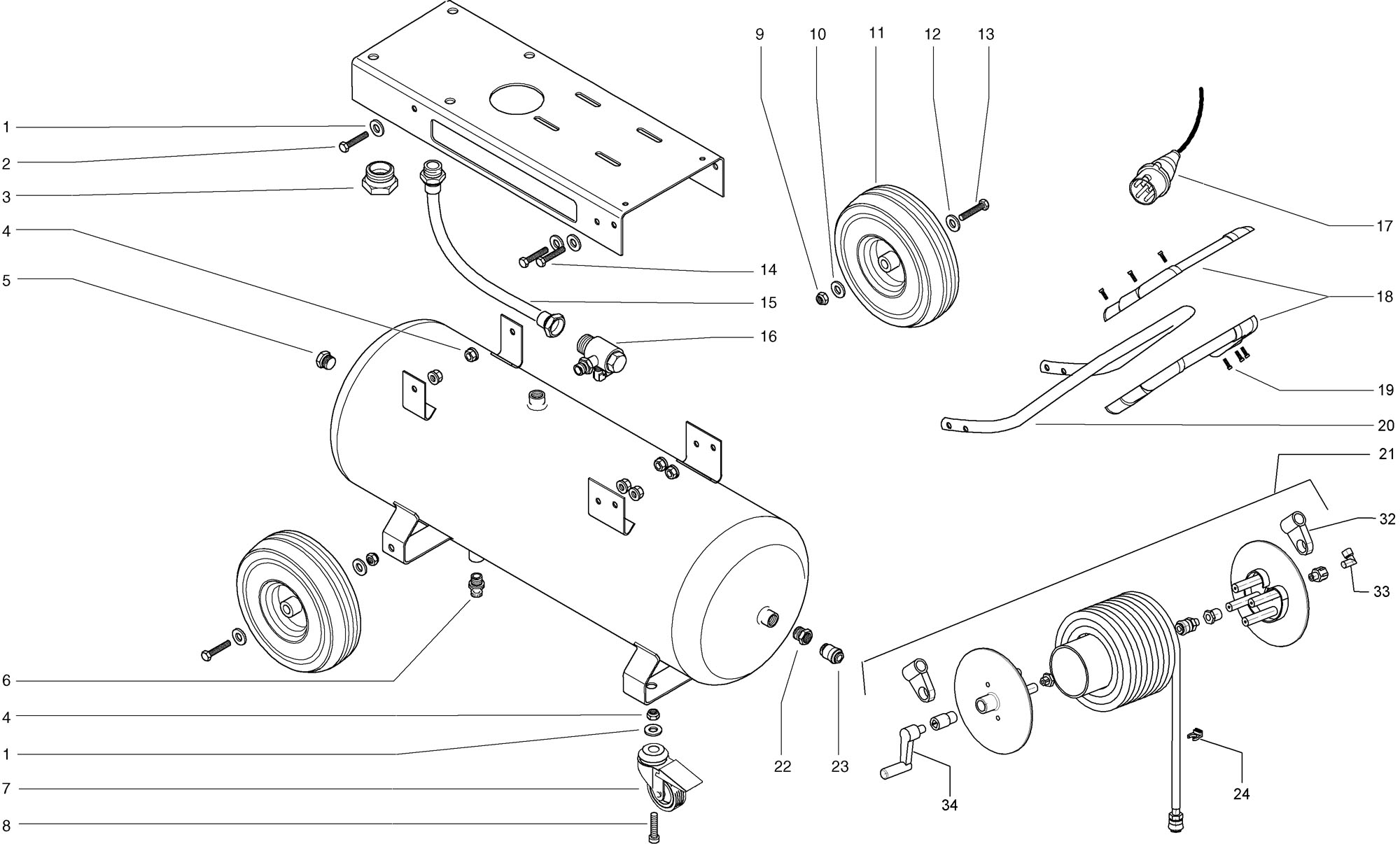 9
10
11
12
13
1
2
3
4
5
14
15
16
17
18
19
20
21
32
33
6
4
1
7
8
22
23
34
24