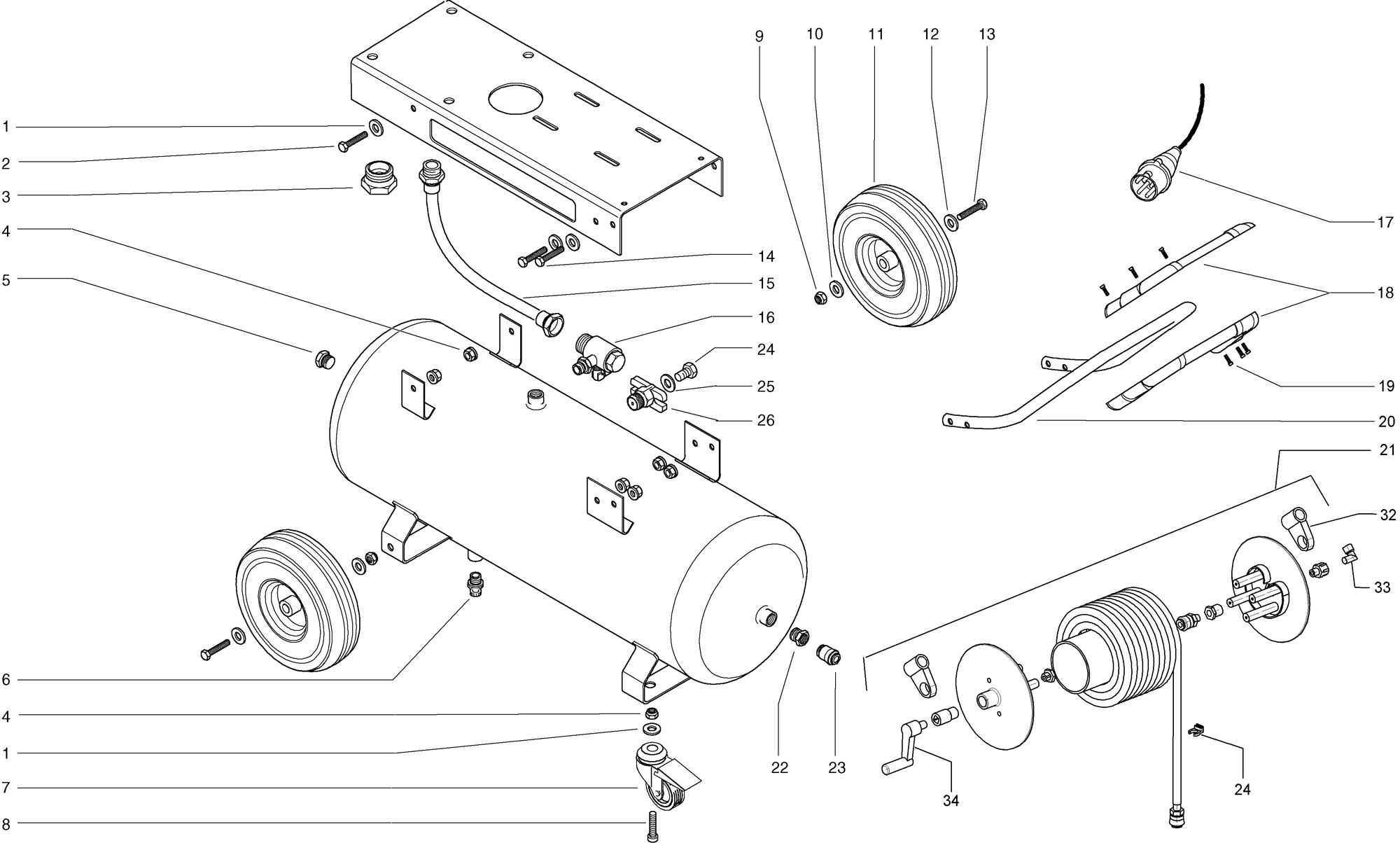 9 10 11 12 13

1
2
3
4
5

14
15
16
24
25
26

17
18
19
20
21
32
33

6
4
1
7
8

22 23

34
24