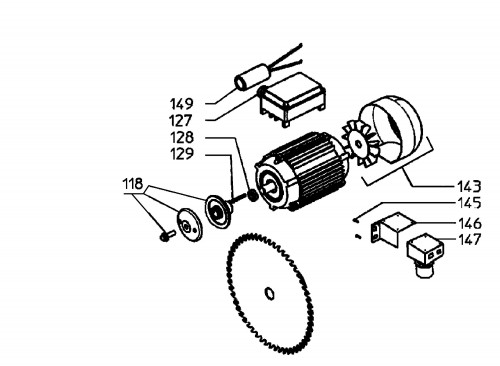 149
127
128
129
118
143
145
146
147