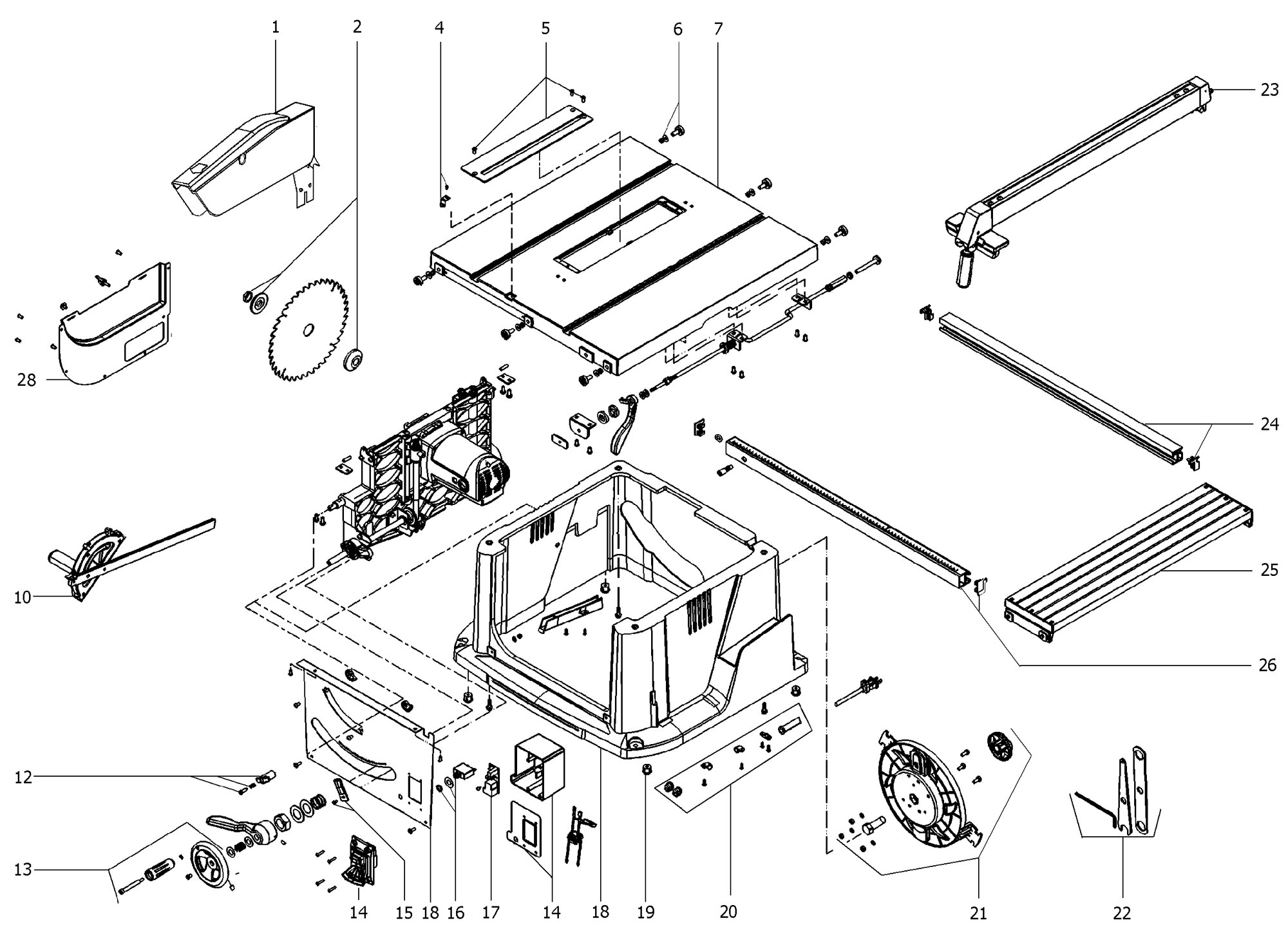 1
2
4
5
6
7
23
28
24
10
25
26
12
13
14
15
18
16
17
14
18
19
20
21
22