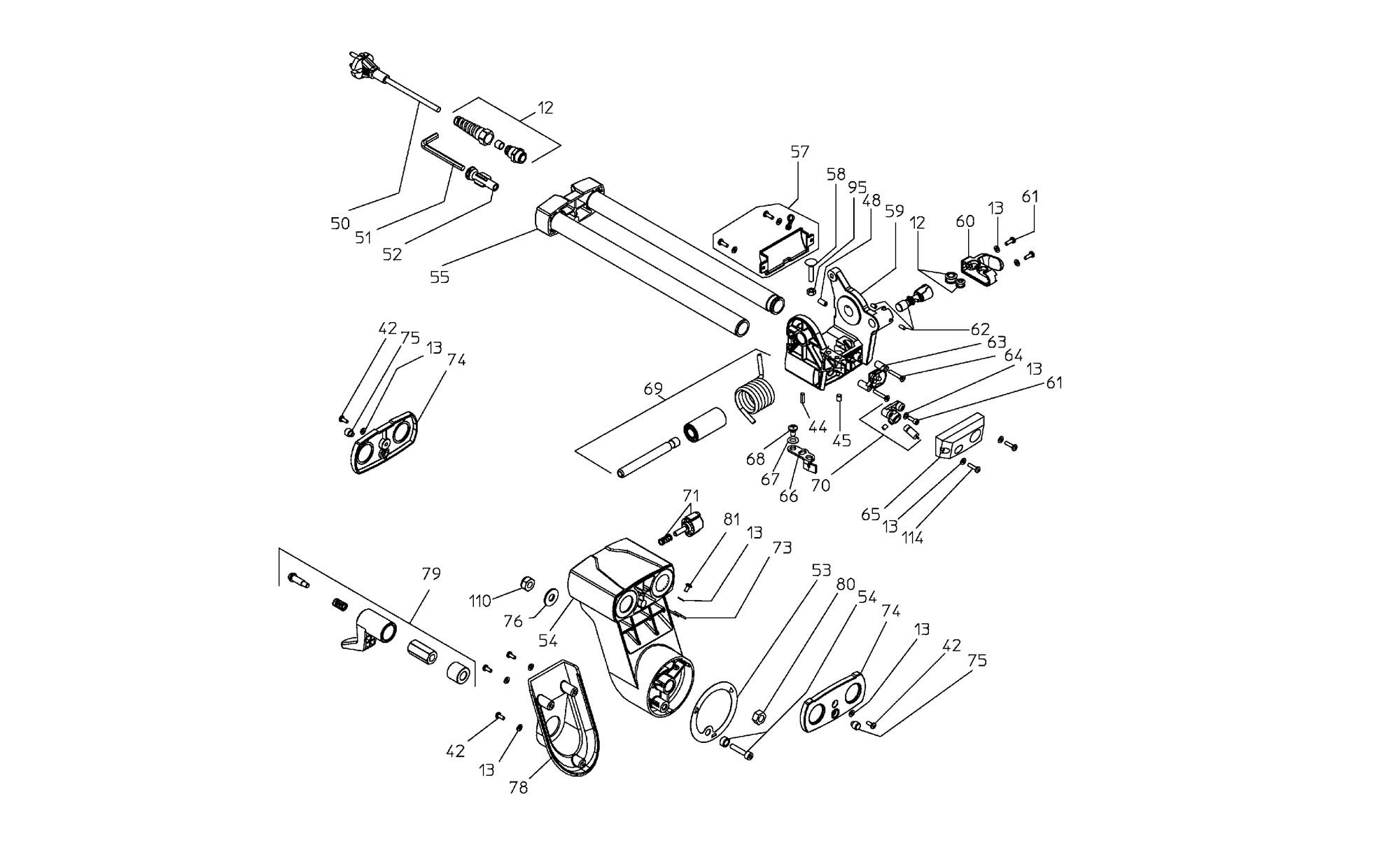 12
50
51
52
55
57
58
95
48
59
12
60
13
61
62
63
64
13
61
42
75
13
74
69
44
45
68
67
66
70
65
13
114
71
81
13
73
79
110
76
54
53
80
54
74
13
42
75
42
13
78