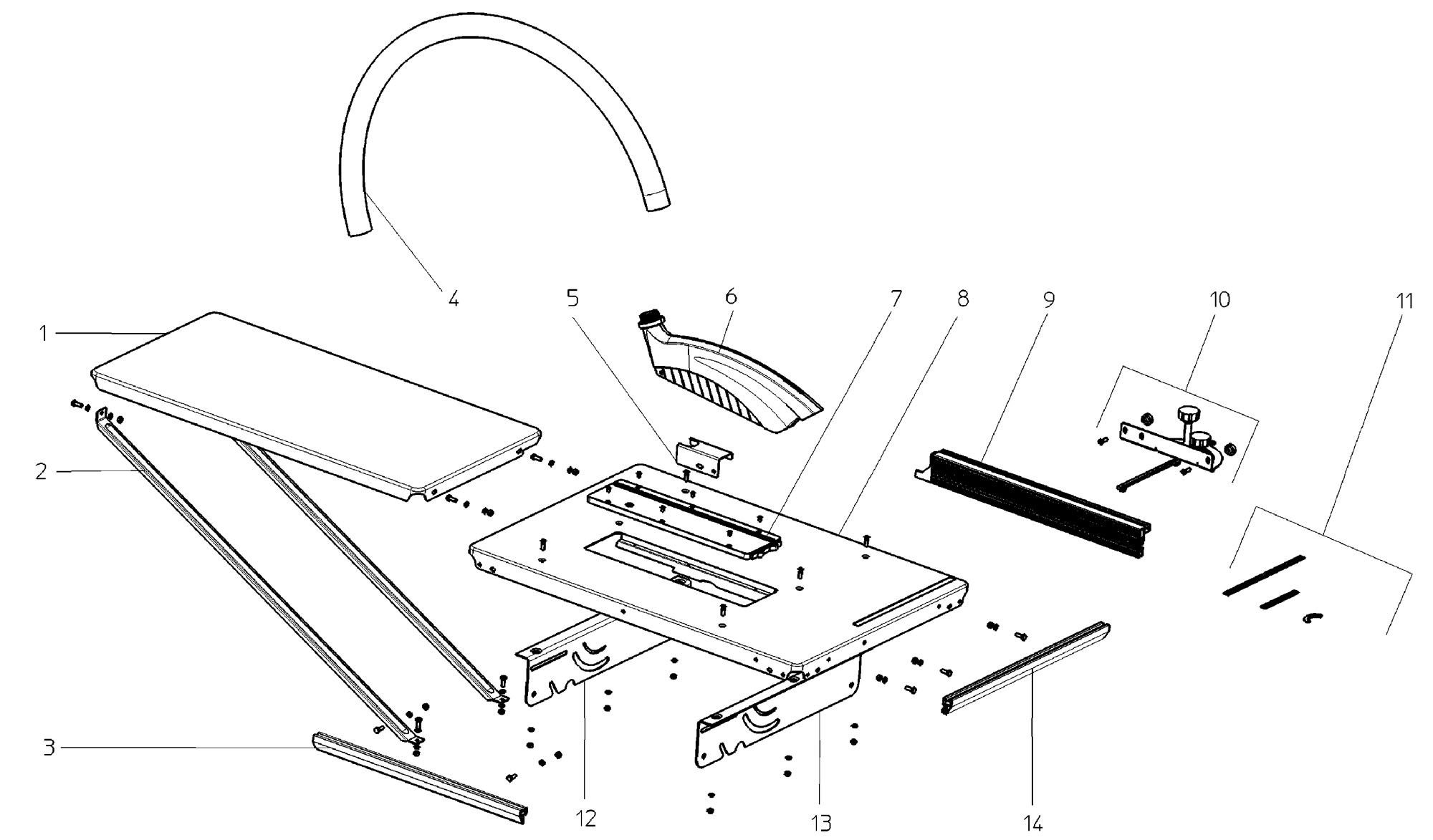 4
5
6
7
8
9
10
11
1
2
3
12
13
14