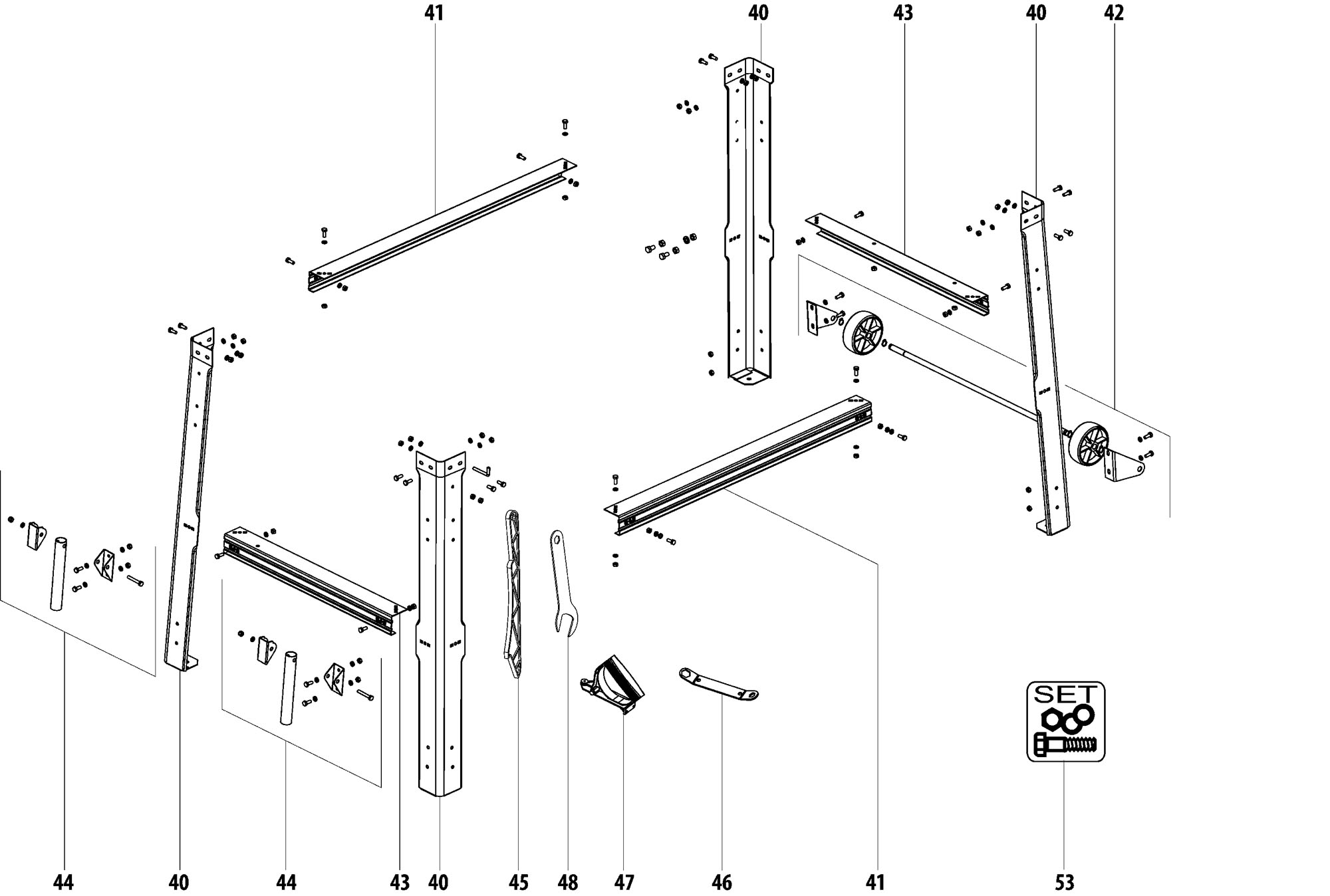 41 40 43 40 42

SET

44 40 44 43 40 45 48 47 46 41 53