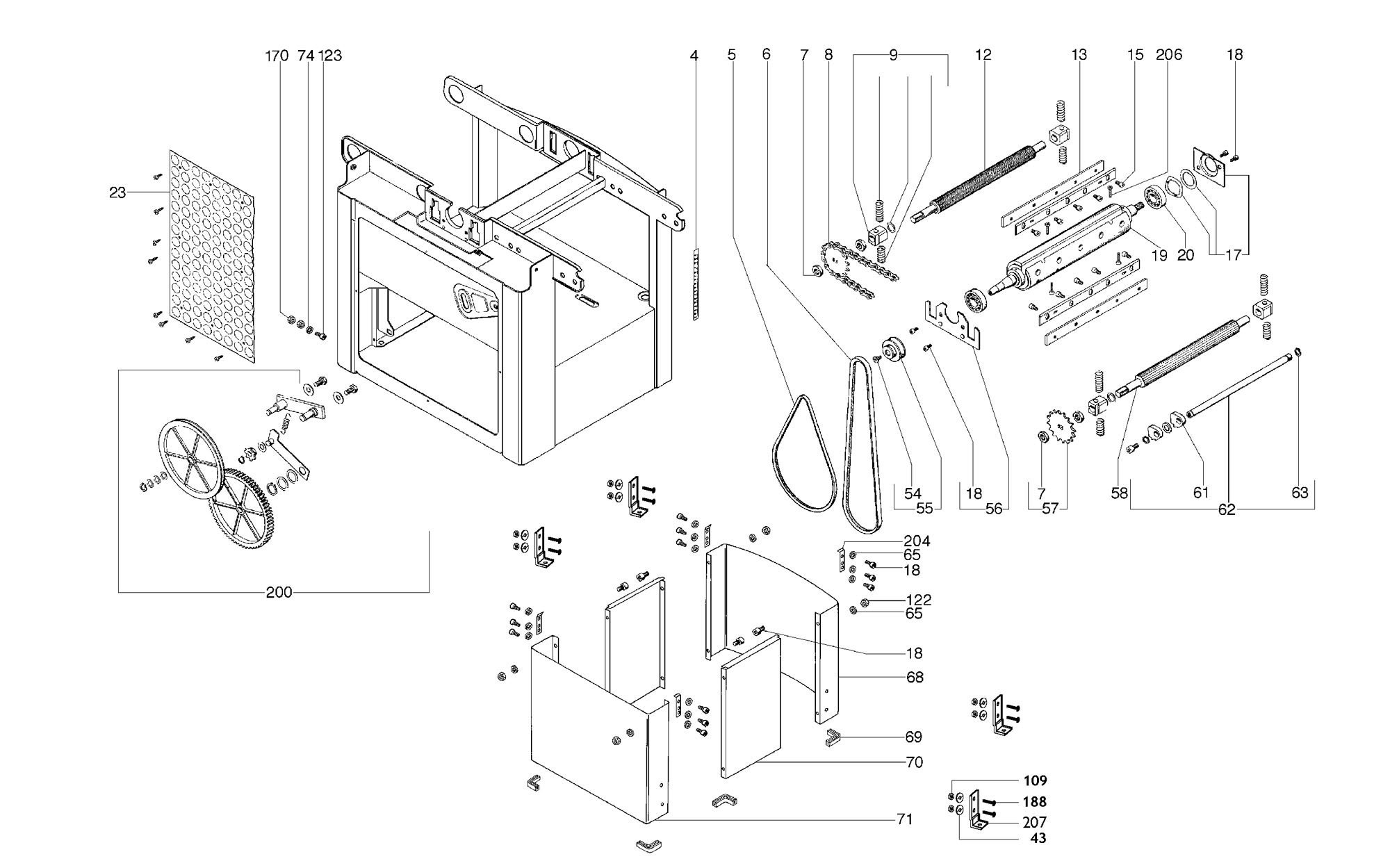 170 74 123
4 5 6 7 8 9 12 13 15 206 18
23
19 20 17
54 55 18 56 7 57 58 61 62 63
200
204
65
18
122
65
18
68
69
70
71
109
188
207
43