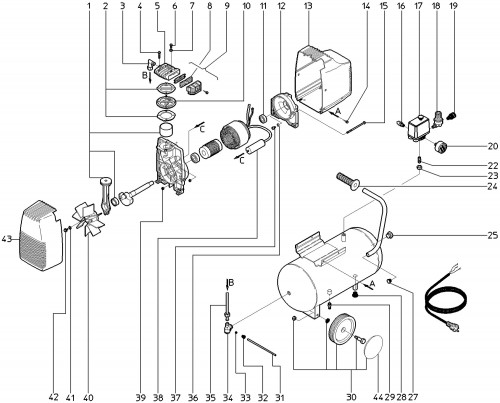 1 2 3 4 5 6 7 8 9 10 11 12 13 14 15 16 17 18 19

B

C

C

A

20

22

23

24

25

43

B

A

42 41 40 39 38 37 36 35 34 33 32 31 30 44 29 28 27