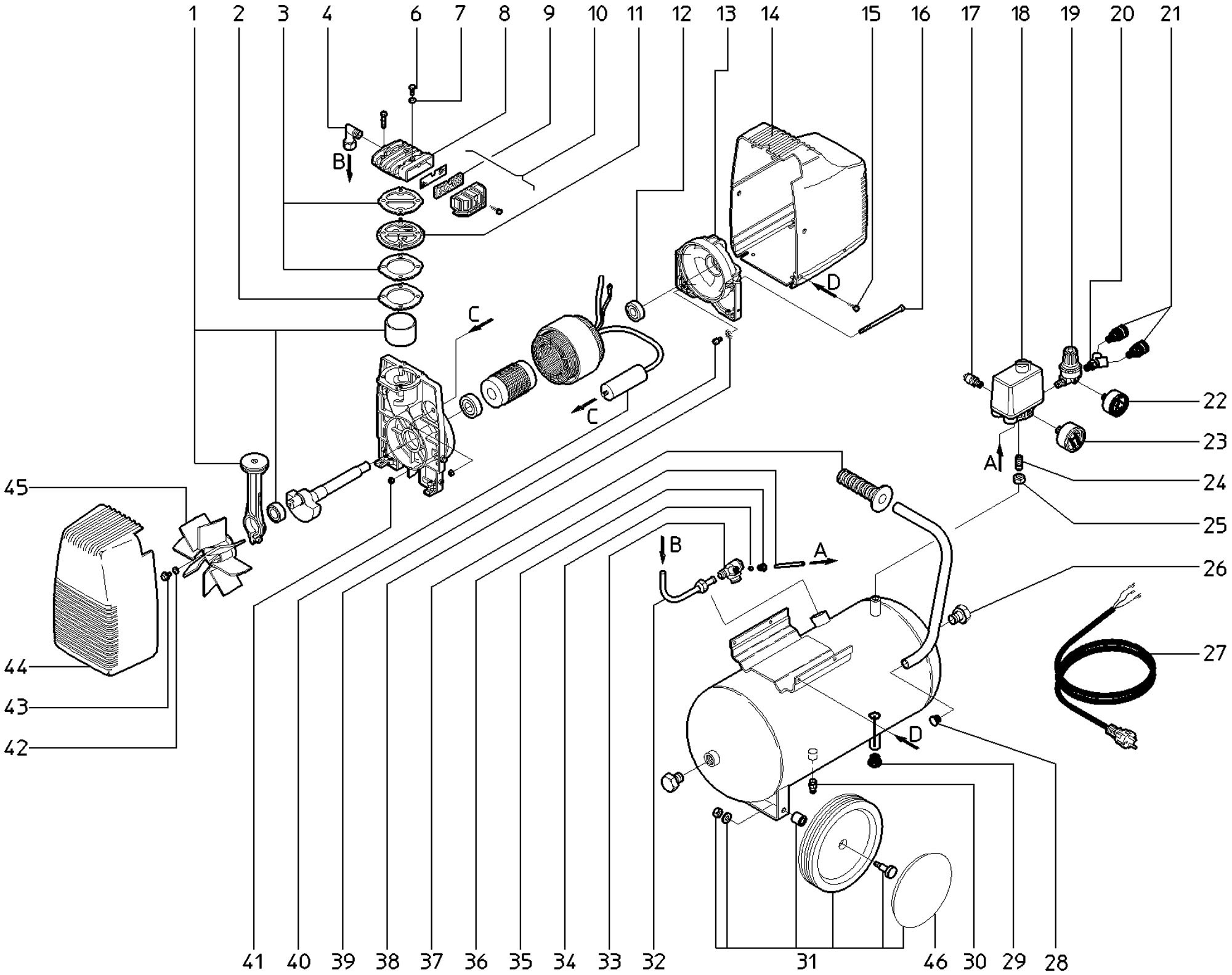 1 2 3 4 6 7 8 9 10 11 12 13 14 15 16 17 18 19 20 21

B

C

C

D

22

23

A

24

25

45

B

A

26

27

44

43

42

D

41 40 39 38 37 36 35 34 33 32 31 46 30 29 28