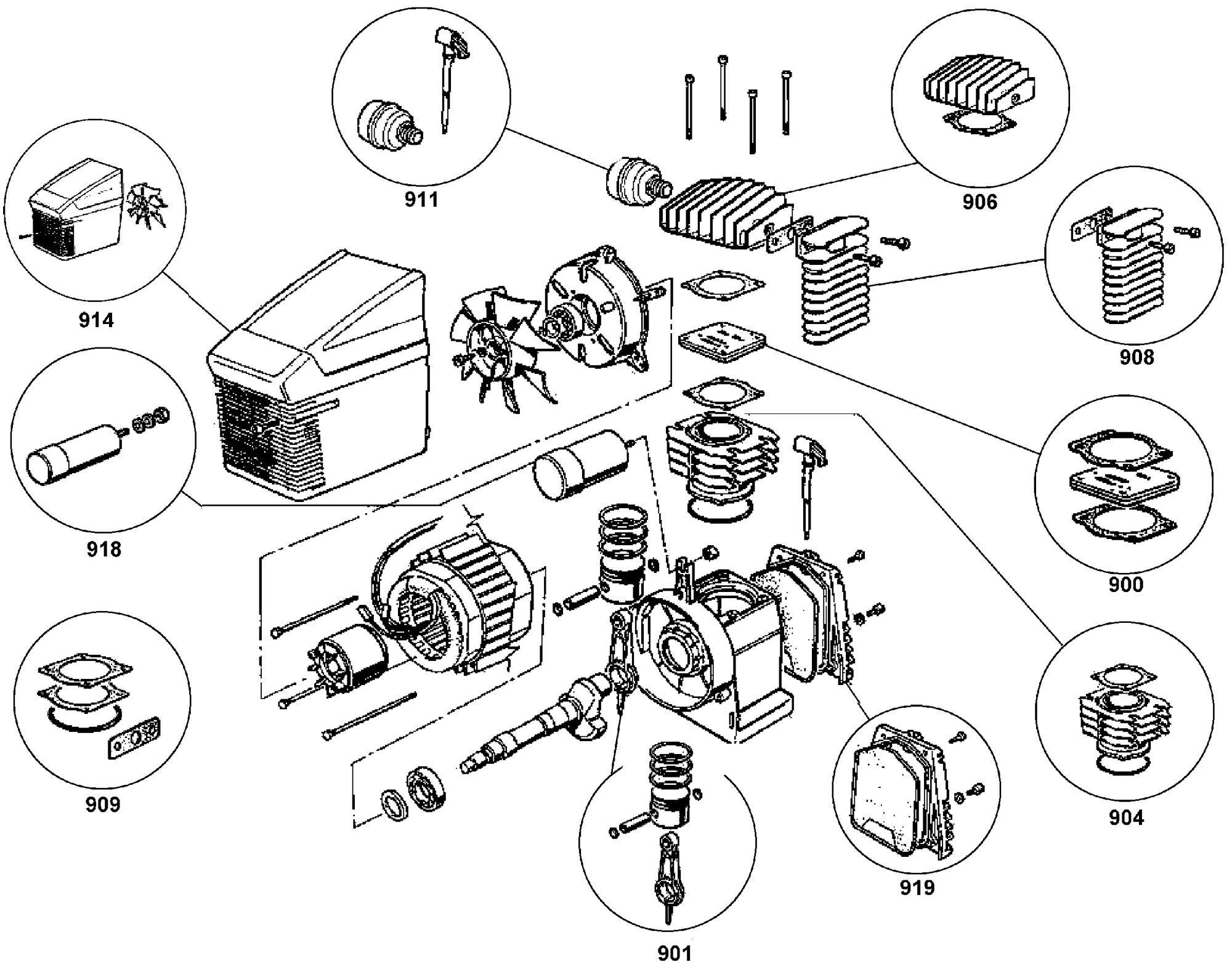 911

906

914

908

918

900

909

904

919

901