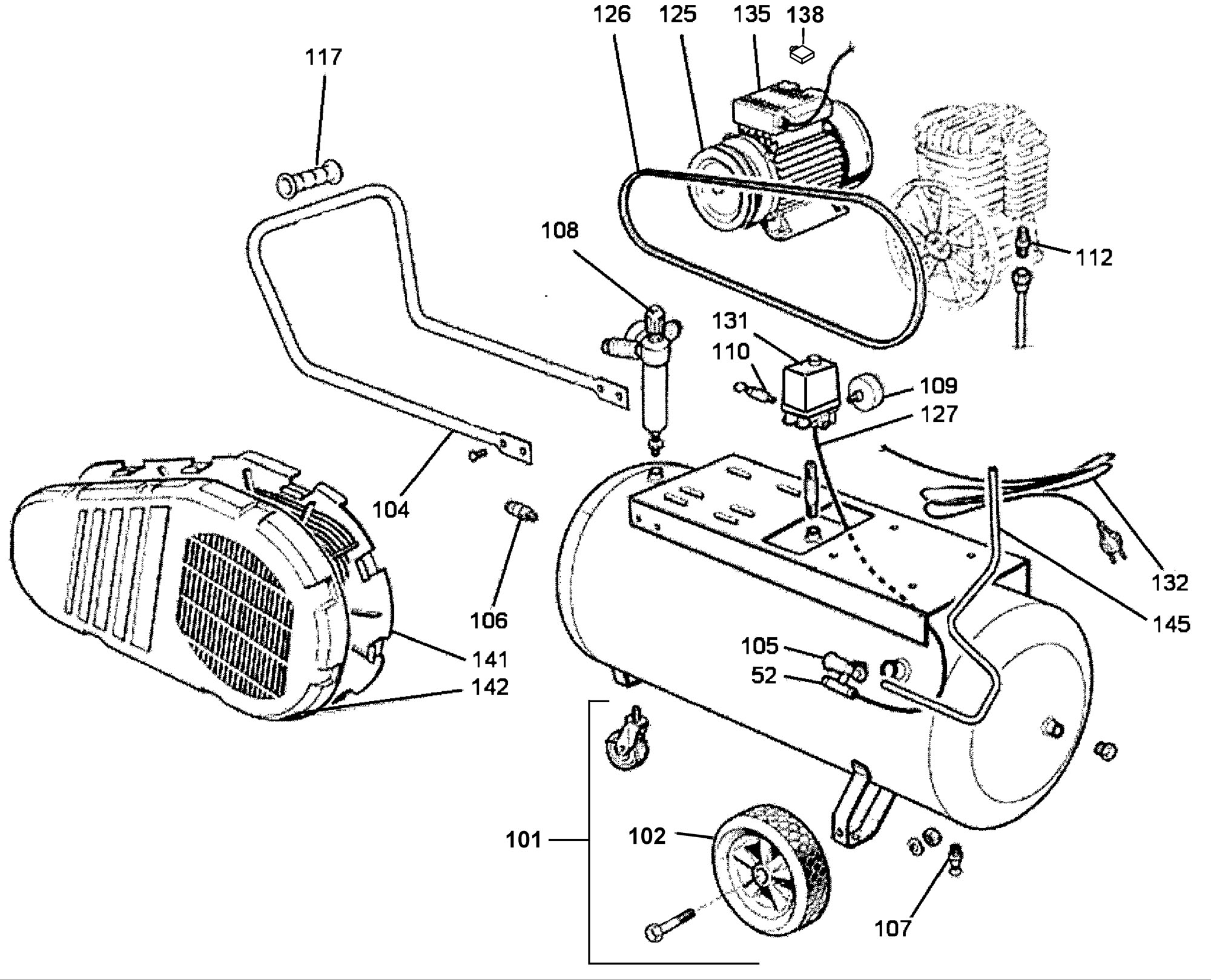 126
125
135
138
117
108
112
131
110
109
127
104
106
132
145
141
142
105
52
101
102
107