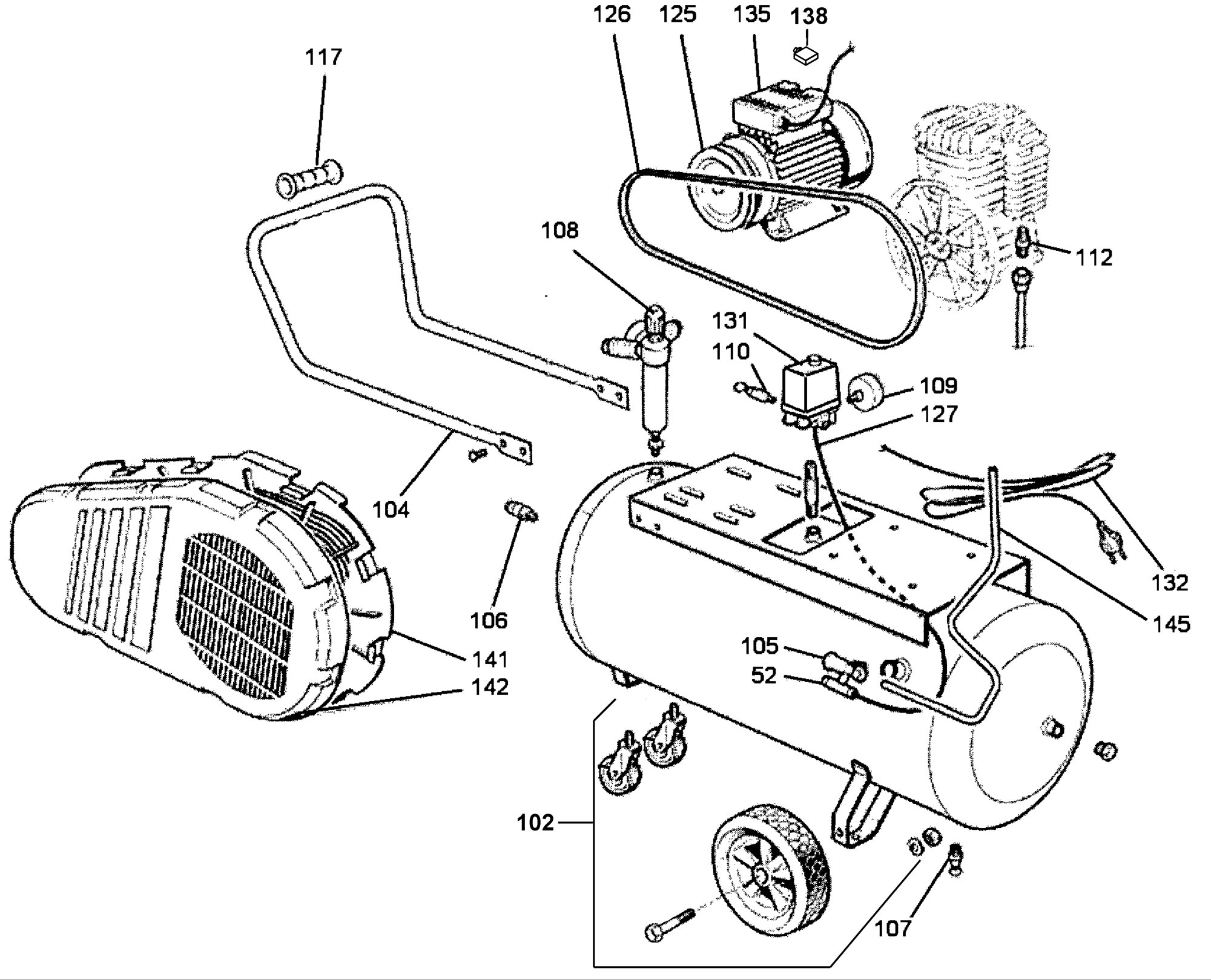 126
125
135
138
117
108
112
131
110
109
127
104
106
132
145
141
142
105
52
102
107