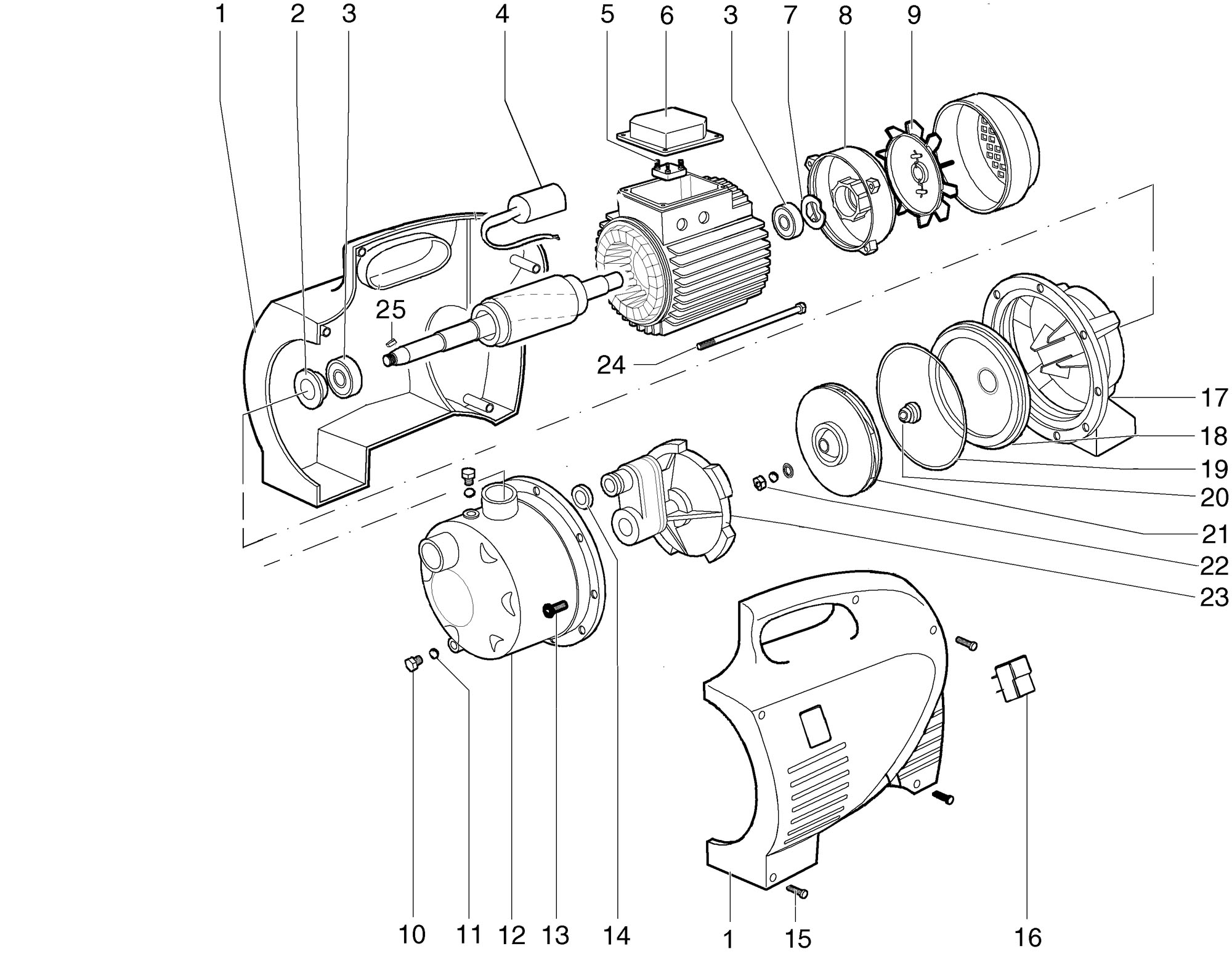 1 2 3 4 5 6 3 7 8 9

25

24

17

18

19

20

21

22

23

10 11 12 13 14 1 15 16