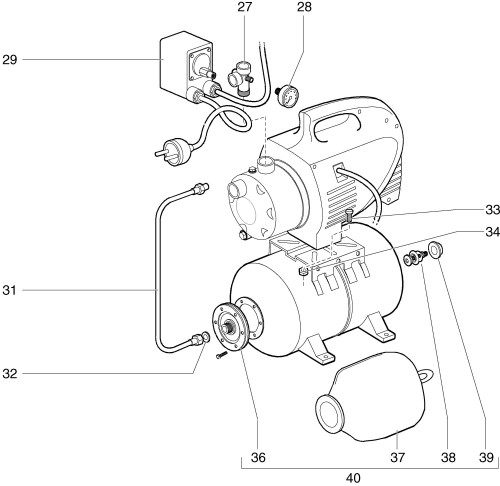 27
28
29
33
34
31
32
36
37
38
39
40