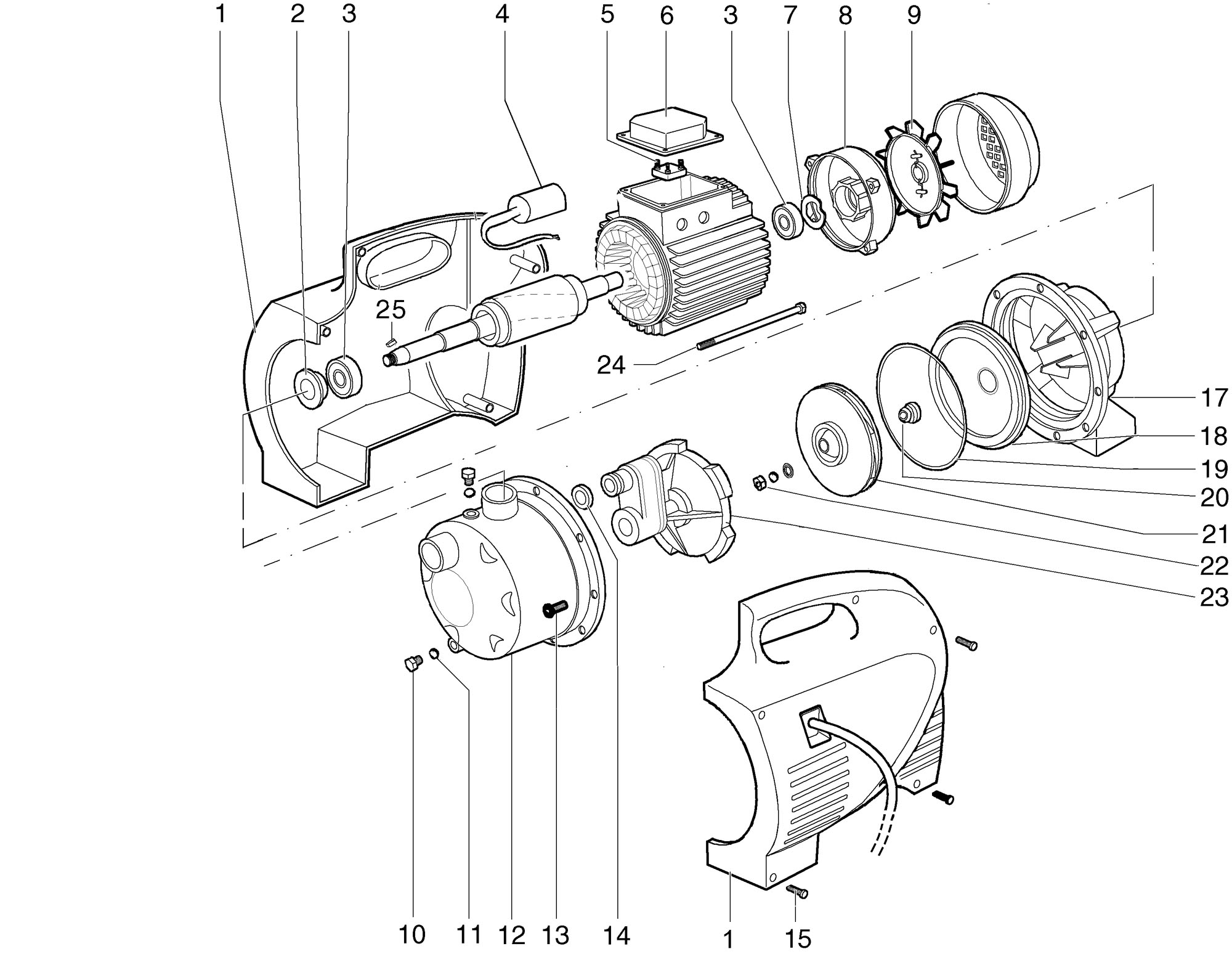 1 2 3 4 5 6 3 7 8 9

25

24

17
18
19
20
21
22
23

10 11 12 13 14 1 15