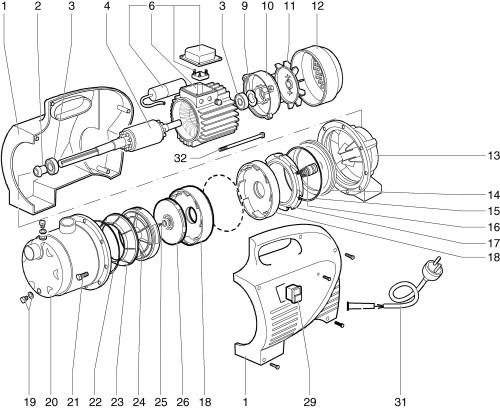 1 2 3 4 6 3 9 10 11 12

32

13

14

15

16

17

18

19 20 21 22 23 24 25 26 18 1 29 31