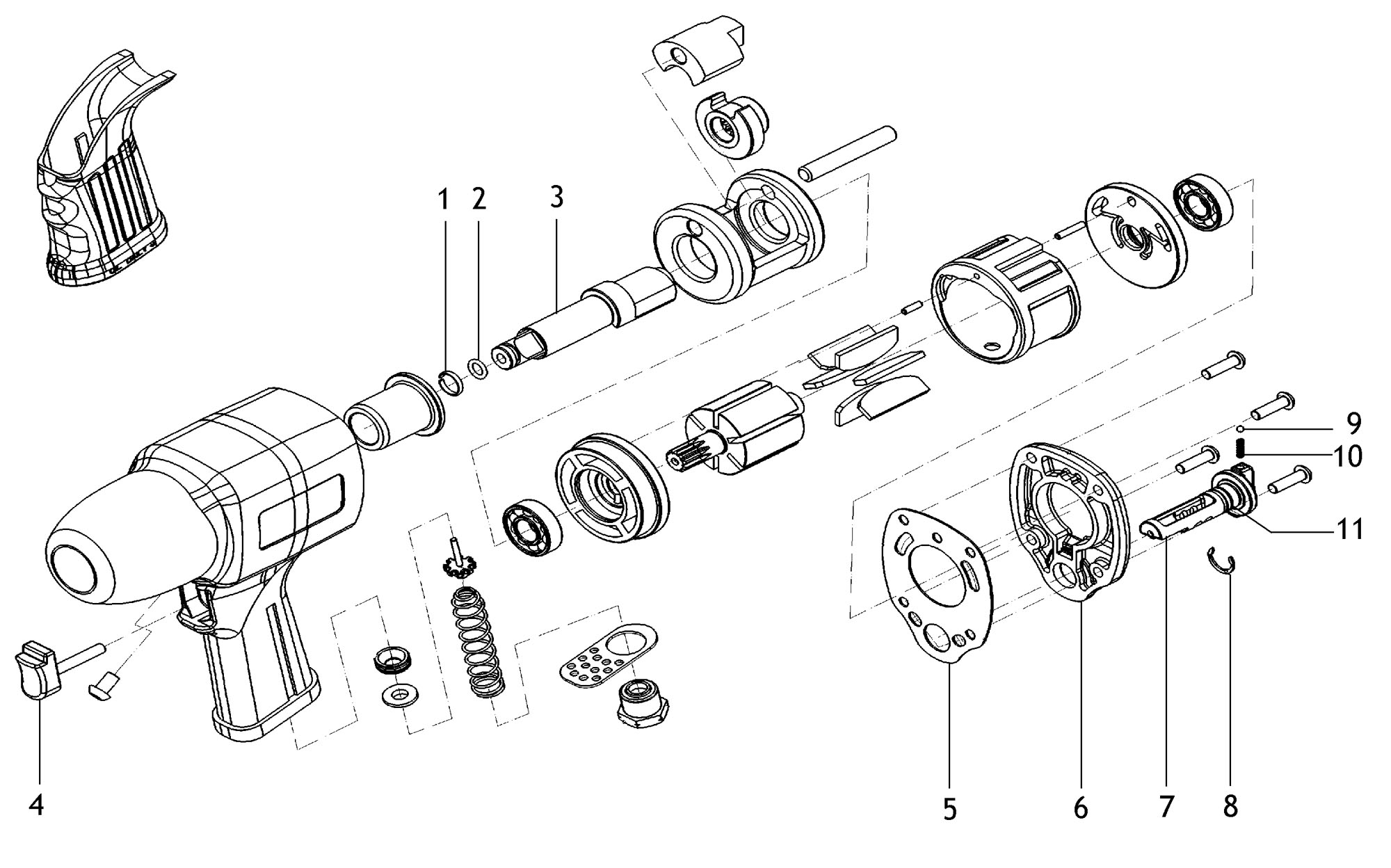 1
2
3
9
10
11
4
5
6
7
8