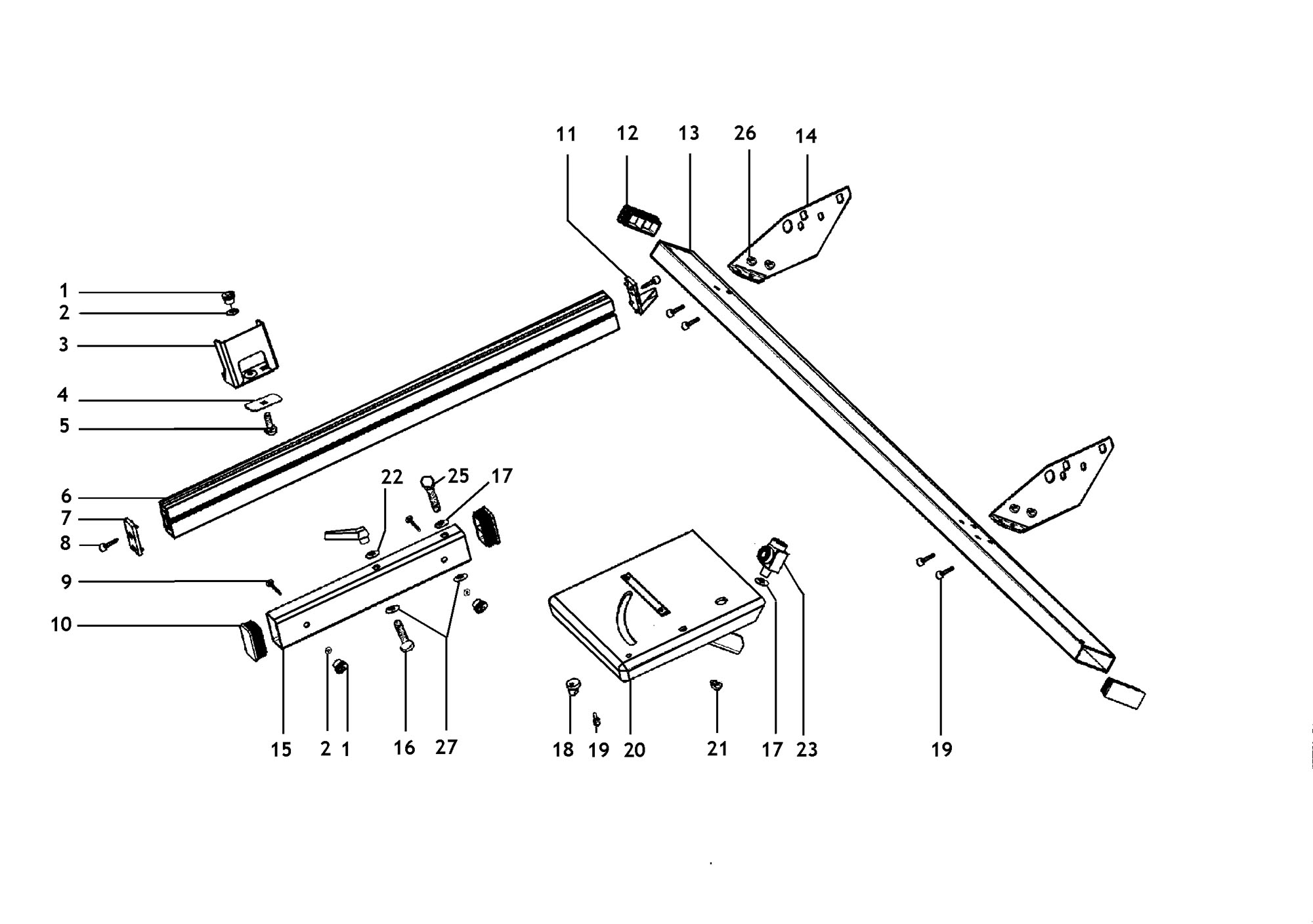 11 12 13 26 14

1
2
3
4
5
6
7
8
9
10

22 25 17

15 2 1 16 27 18 19 20 21 17 23 19