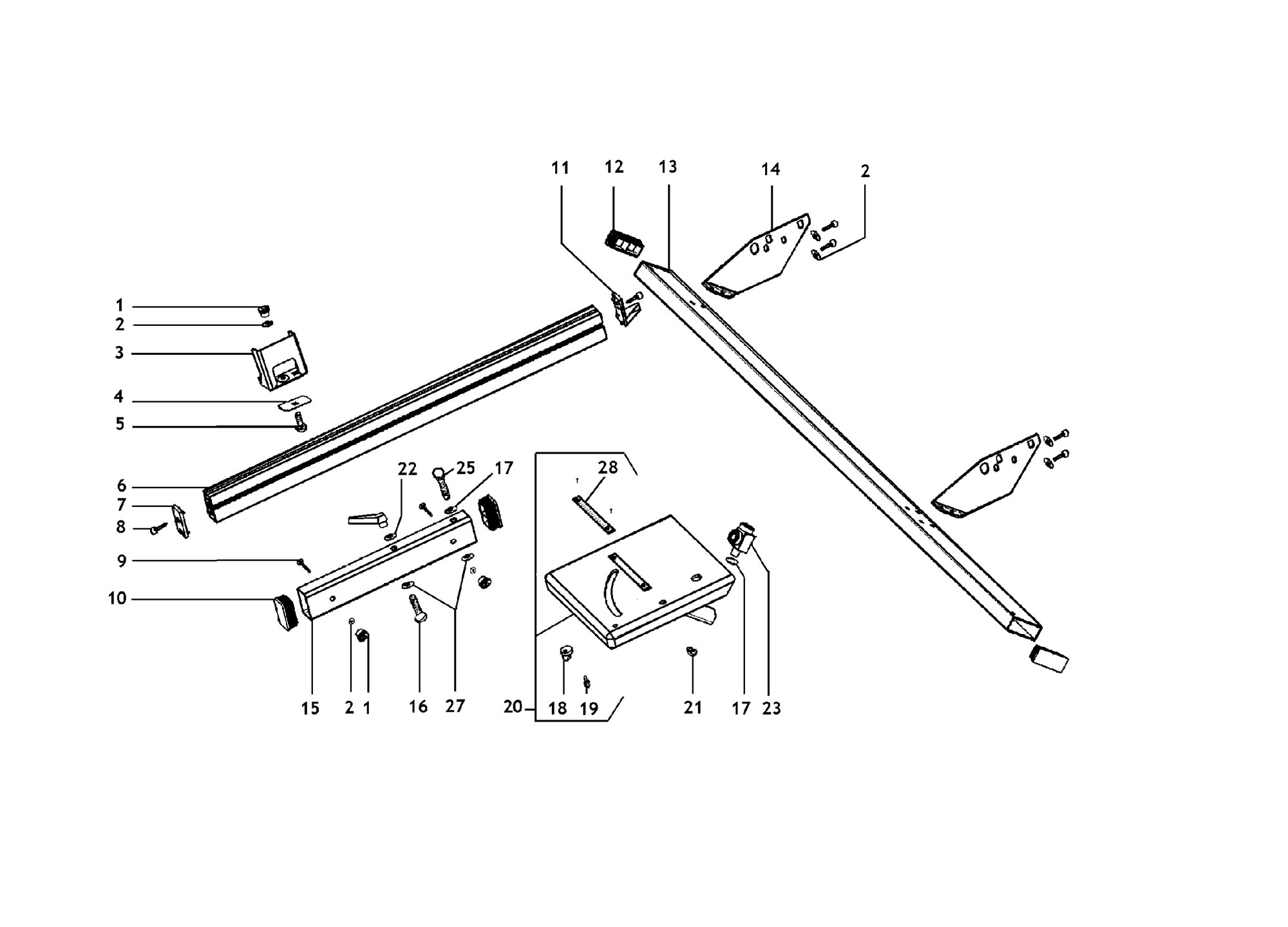 11
12
13
14
2
1
2
3
4
5
6
7
8
9
10
22
25
17
28
15
2
1
16
27
20
18
19
21
17
23