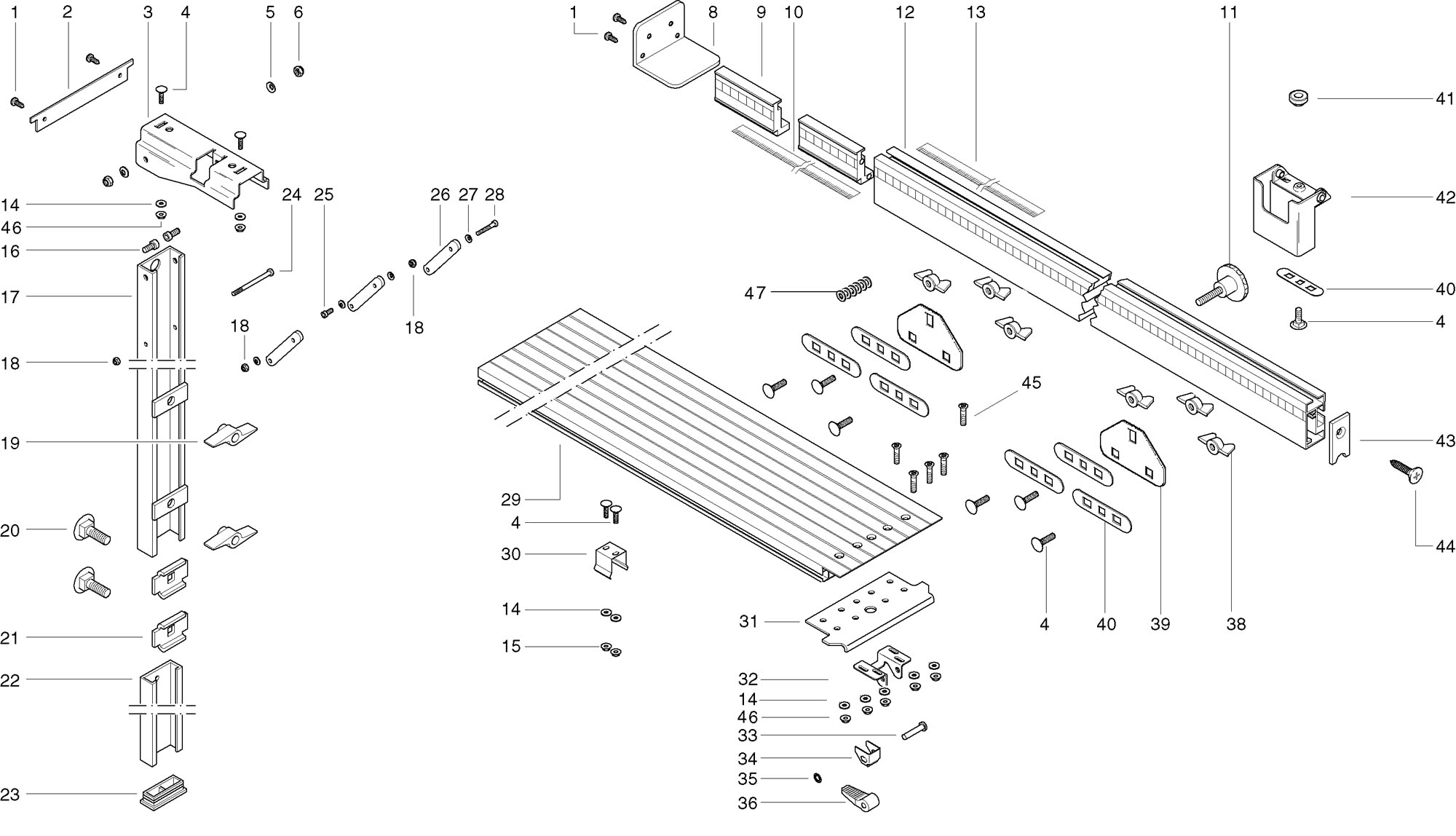 1 2 3 4 5 6
14
46
16
17
18
19
20
21
22
23
24 25 26 27 28
18
18
1 8 9 10 12 13 11
41
42
40
4
47
45
43
44
29
4
30
14
15
31
32
14
46
33
34
35
36
4 40 39 38