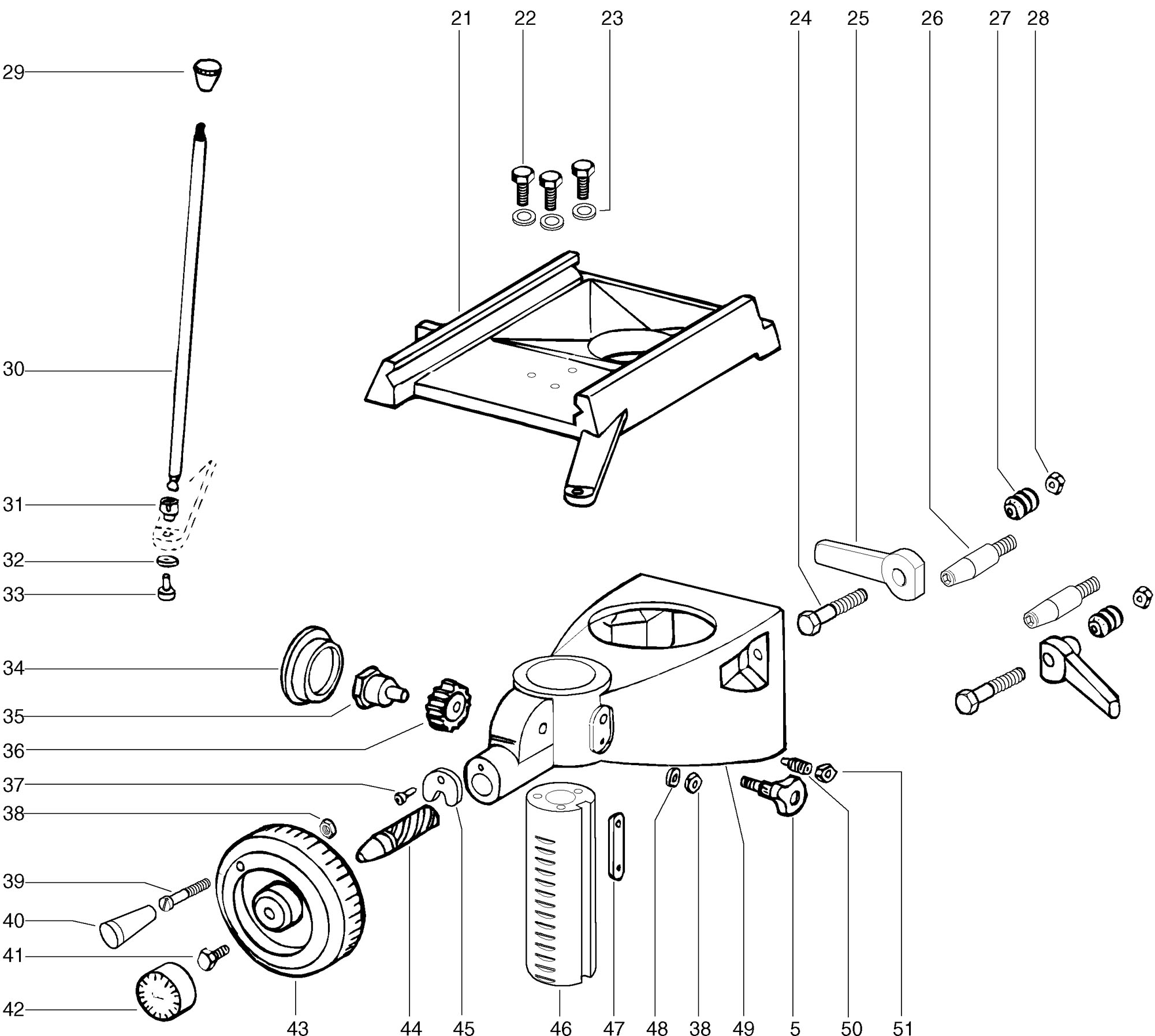 21 22 23 24 25 26 27 28

29

30

31

32

33

34

35

36

37

38

39

40

41

42

43 44 45 46 47 48 38 49 5 50 51